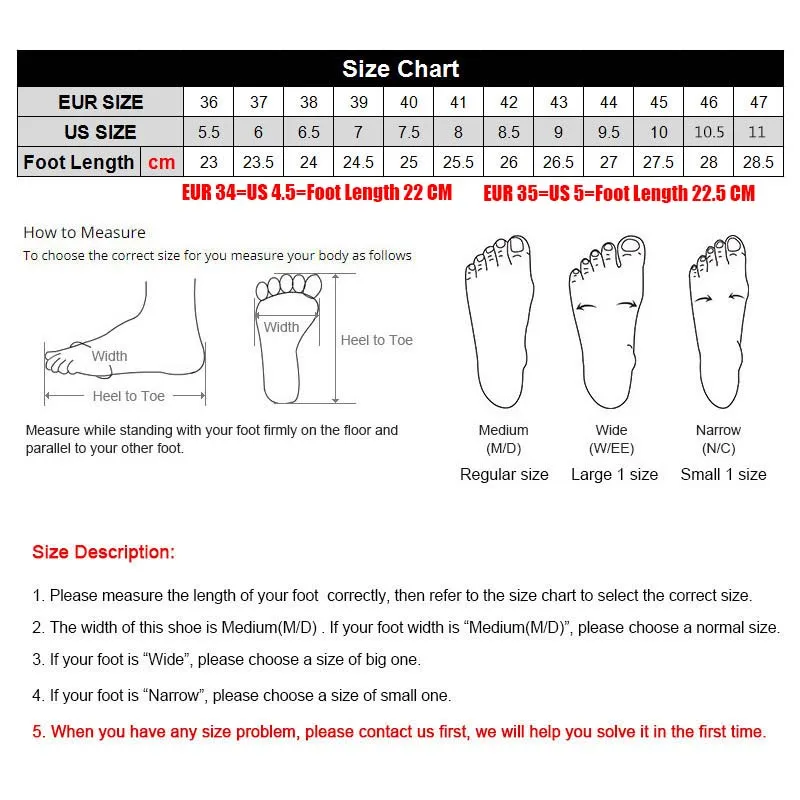 Size Chart

| EUR SIZE | 36 | 37 | 38 | 39 | 40 | 41 | 42 | 43 | 44 | 45 | 46 | 47 |
|---|---|---|---|---|---|---|---|---|---|---|---|---|
| US SIZE | 5.5 | 6 | 6.5 | 7 | 7.5 | 8 | 8.5 | 9 | 9.5 | 10 | 10.5 | 11 |
| Foot Length cm | 23 | 23.5 | 24 | 24.5 | 25 | 25.5 | 26 | 26.5 | 27 | 27.5 | 28 | 28.5 |

EUR 34=US 4.5=Foot Length 22 CM EUR 35=US 5=Foot Length 22.5 CM

How to Measure
To choose the correct size for you measure your body as follows

Width
Heel to Toe
Width
Heel to Toe

Measure while standing with your foot firmly on the floor and parallel to your other foot.

Medium (M/D) Regular size
Wide (W/EE) Large 1 size
Narrow (N/C) Small 1 size

Size Description:

1. Please measure the length of your foot correctly, then refer to the size chart to select the correct size.
2. The width of this shoe is Medium(M/D) . If your foot width is “Medium(M/D)”, please choose a normal size.
3. If your foot is “Wide”, please choose a size of big one.
4. If your foot is “Narrow”, please choose a size of small one.
5. When you have any size problem, please contact us first, we will help you solve it in the first time.