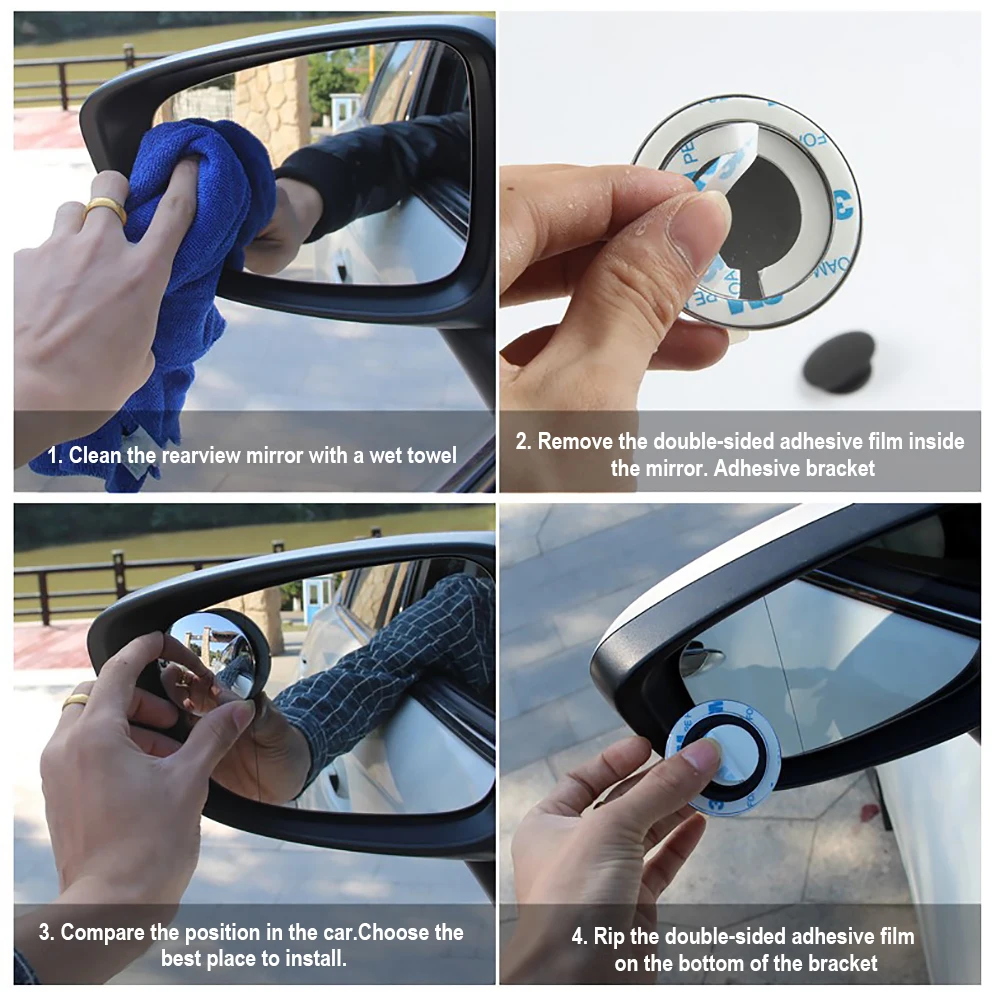 1. Clean the rearview mirror with a wet towel

2. Remove the double-sided adhesive film inside the mirror. Adhesive bracket

3. Compare the position in the car.Choose the best place to install.

4. Rip the double-sided adhesive film on the bottom of the bracket