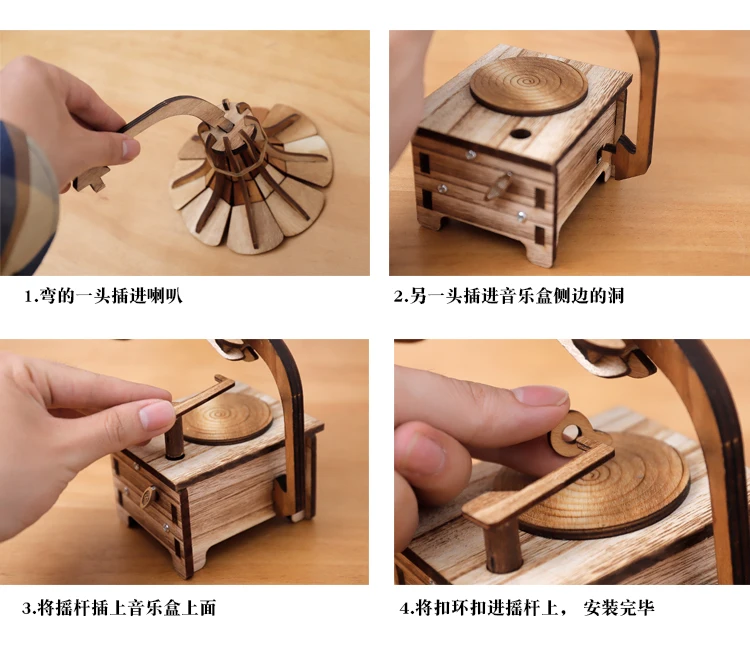 1.弯的一头插进喇叭

2.另一头插进音乐盒侧边的洞

3.将摇杆插上音乐盒上面

4.将扣环扣进摇杆上， 安装完毕