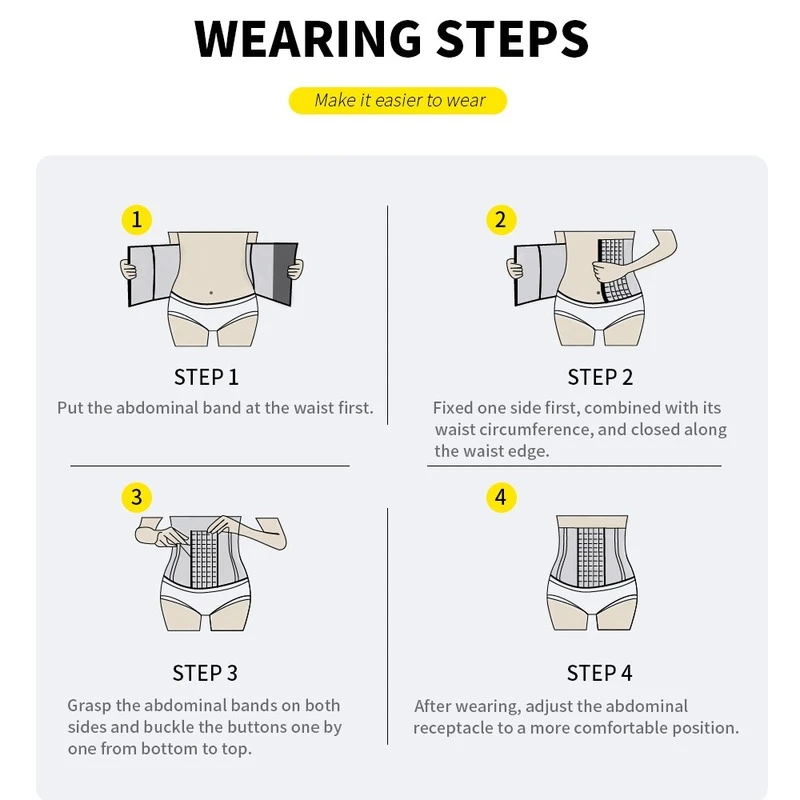 WEARING STEPS

Make it easier to wear

1

STEP 1

Put the abdominal band at the waist first.

2

STEP 2

Fixed one side first, combined with its waist circumference, and closed along the waist edge.

3

STEP 3

Grasp the abdominal bands on both sides and buckle the buttons one by one from bottom to top.

4

STEP 4

After wearing, adjust the abdominal receptacle to a more comfortable position.