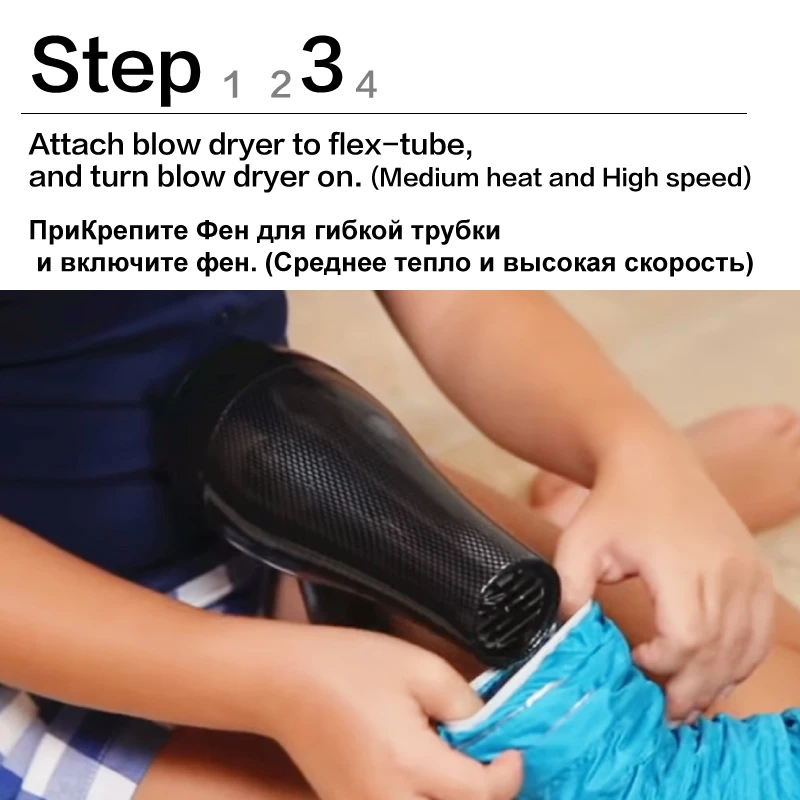 Step 1 2 3 4

Attach blow dryer to flex-tube, and turn blow dryer on. (Medium heat and High speed)

ПриКрепите Фен для гибкой трубки и включите фен. (Среднее тепло и высокая скорость)