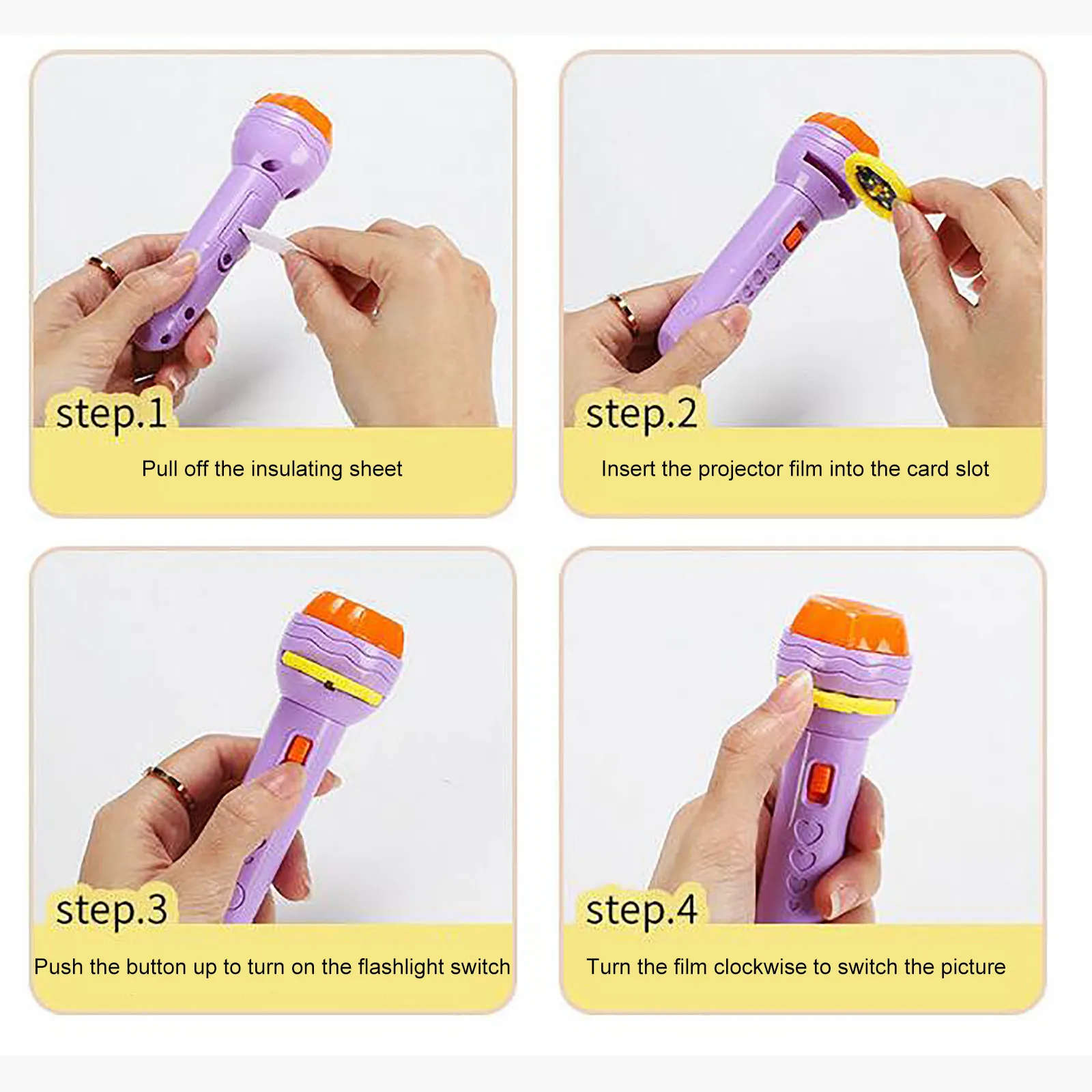 step.1

Pull off the insulating sheet

step.2

Insert the projector film into the card slot

step.3

Push the button up to turn on the flashlight switch

step.4

Turn the film clockwise to switch the picture