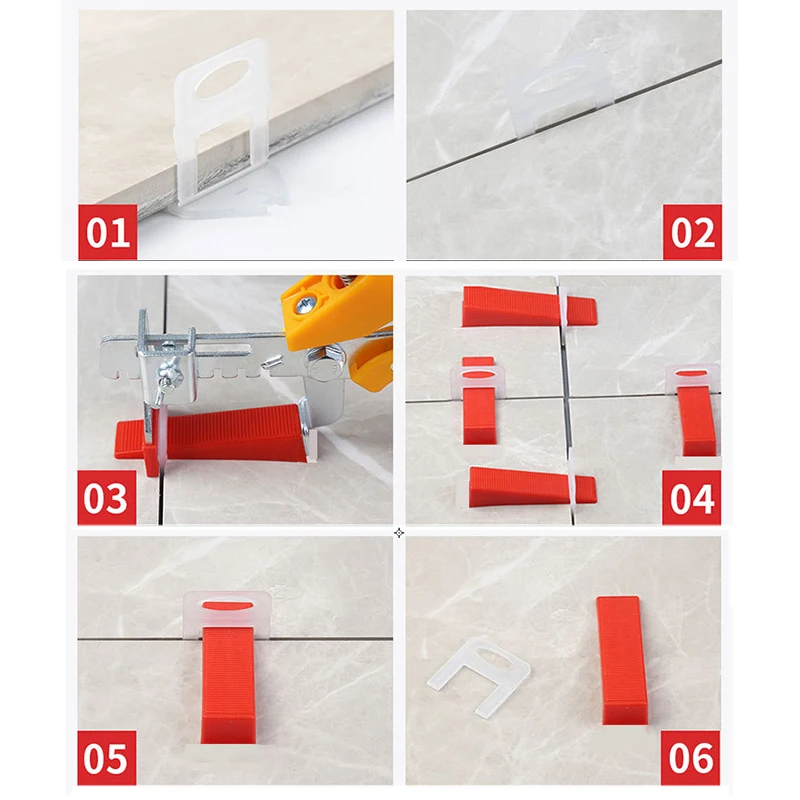 01

02

03

04

05

06