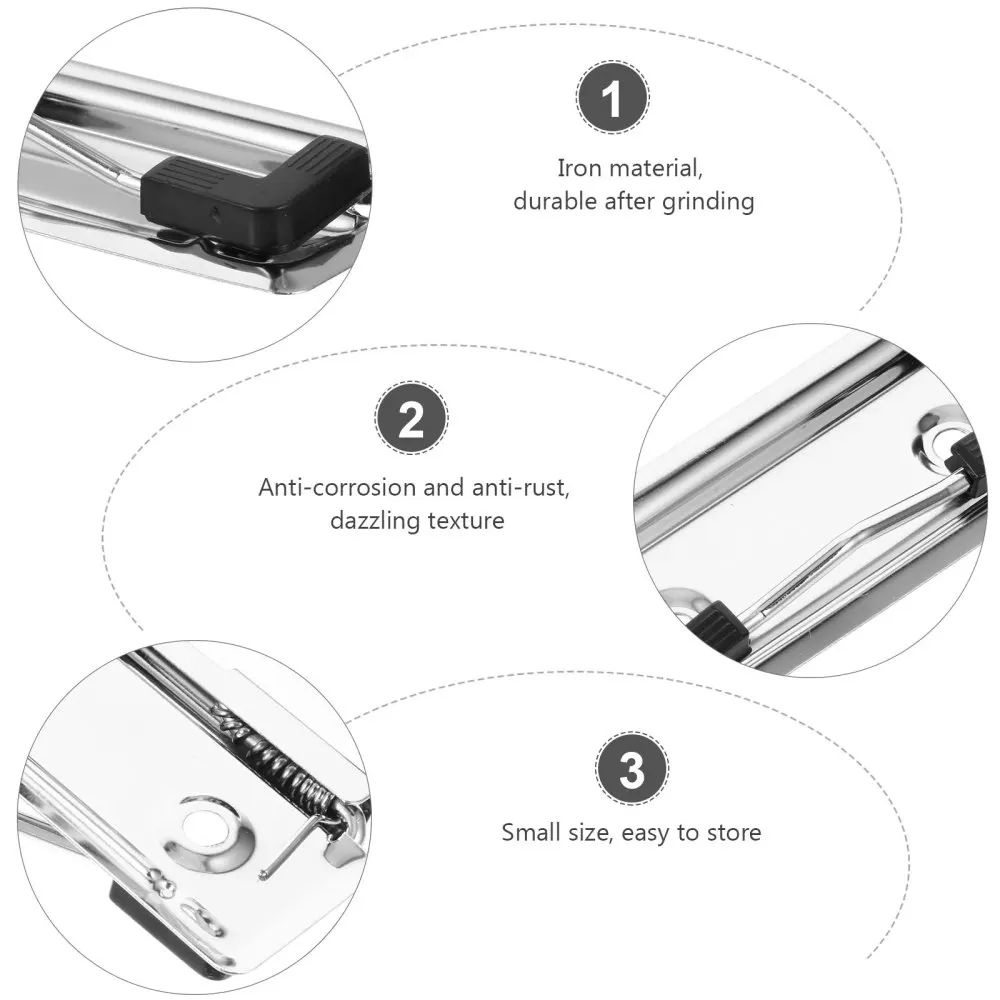 1

Iron material, durable after grinding

2

Anti-corrosion and anti-rust, dazzling texture

3

Small size, easy to store