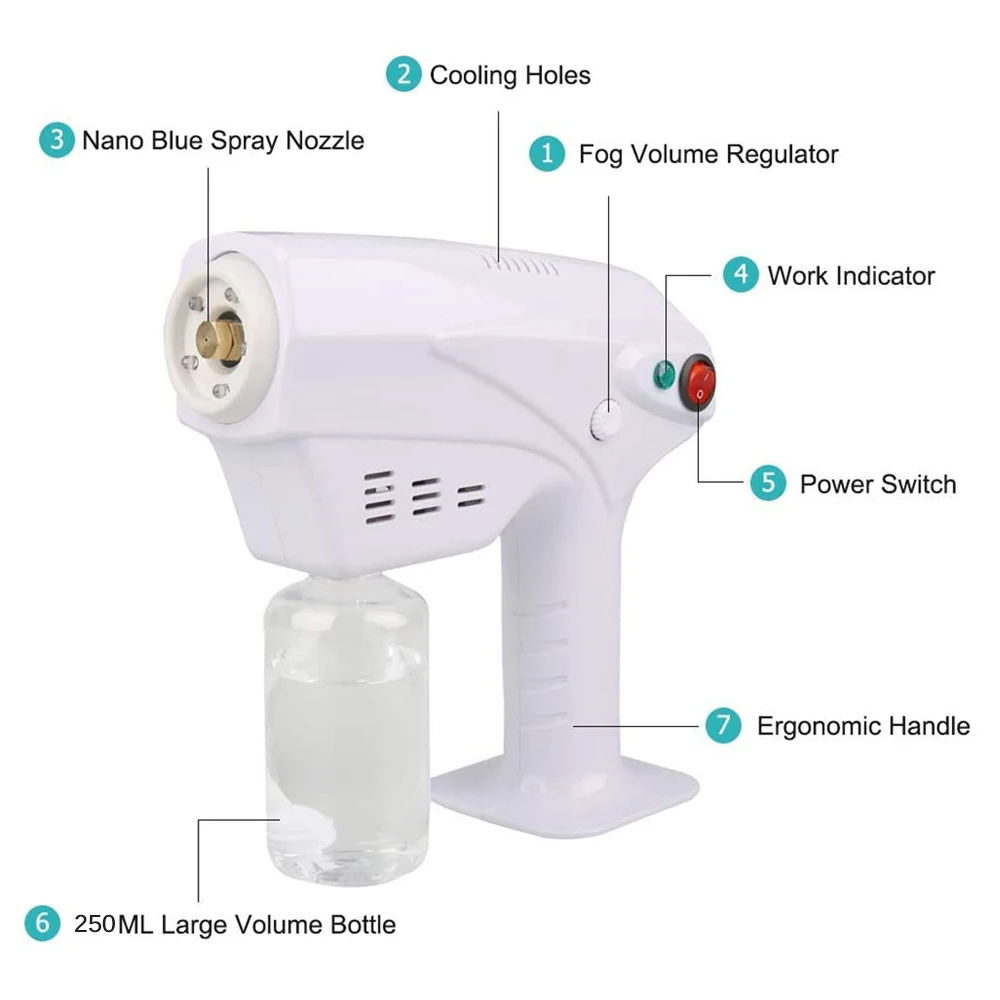 2 Cooling Holes

3 Nano Blue Spray Nozzle

1 Fog Volume Regulator

4 Work Indicator

5 Power Switch

7 Ergonomic Handle

6 250ML Large Volume Bottle