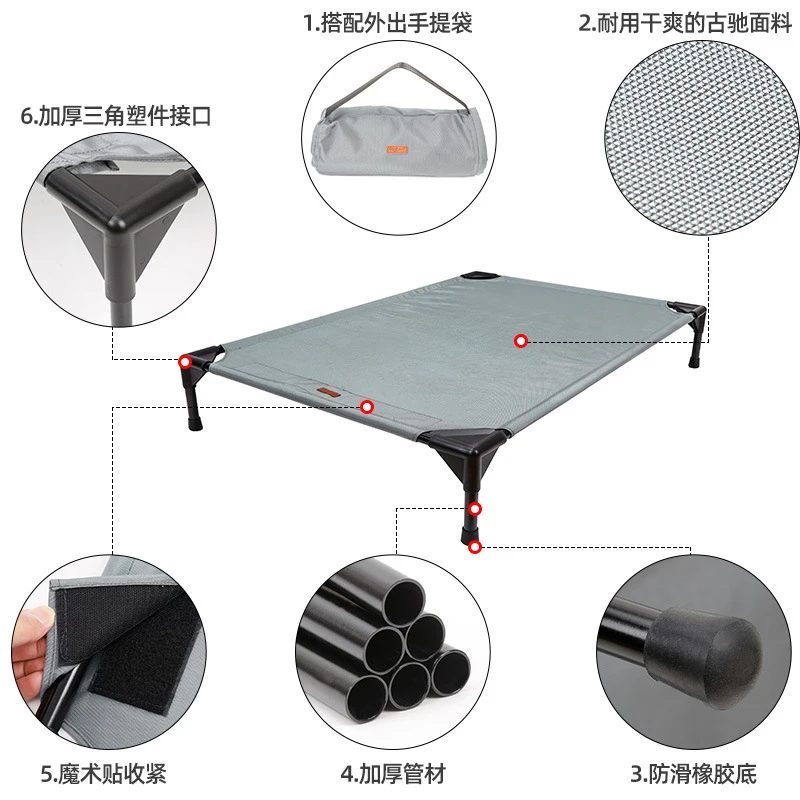 1.搭配外出手提袋

2.耐用干爽的古驰面料

6.加厚三角塑件接口

5.魔术贴收紧

4.加厚管材

3.防滑橡胶底