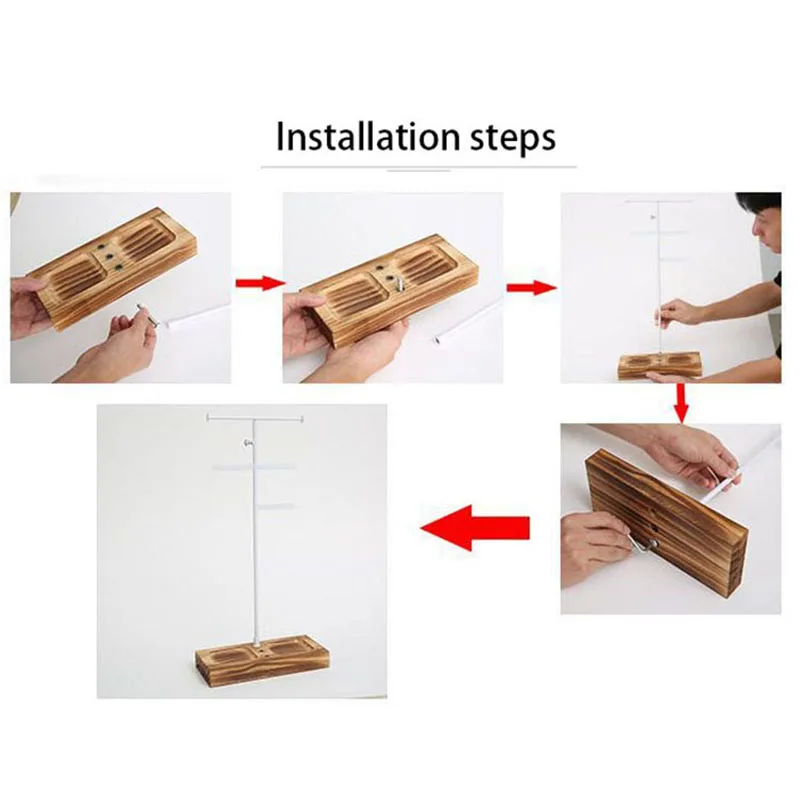 Installation steps