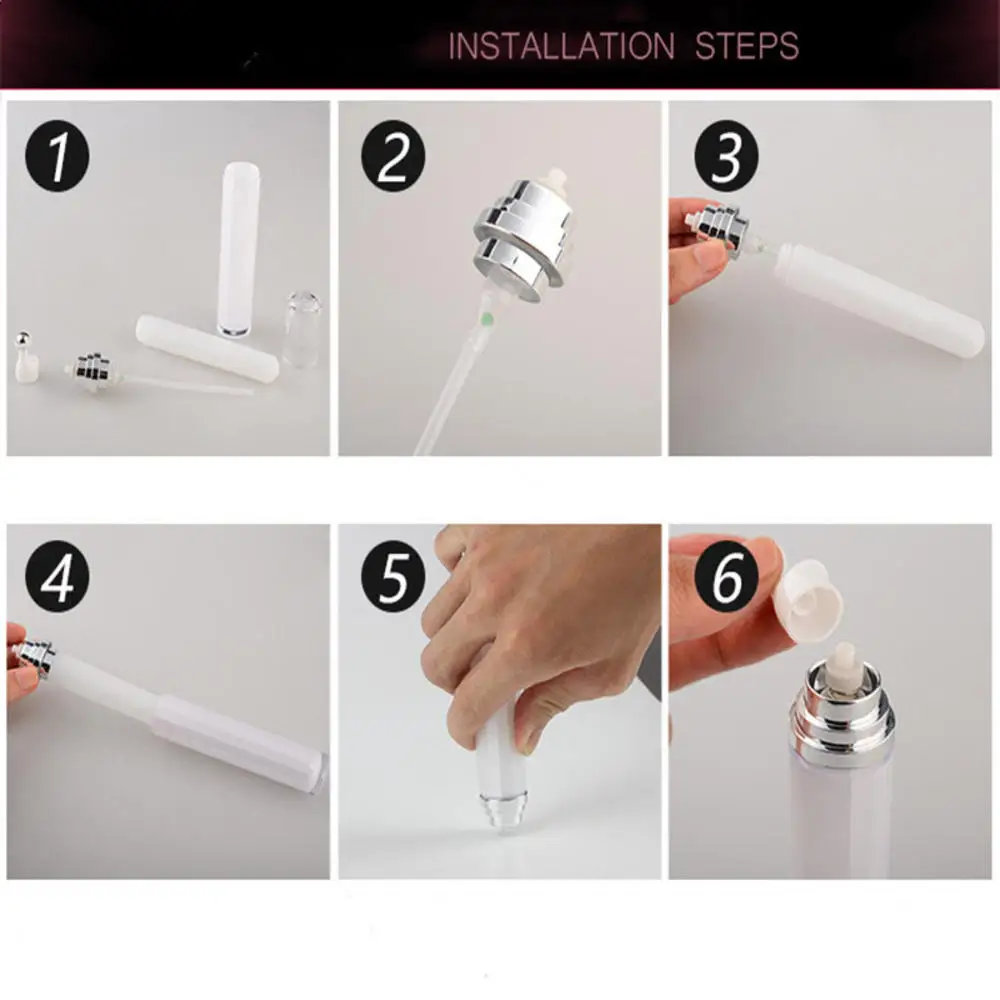 INSTALLATION STEPS

1

2

3

4

5

6