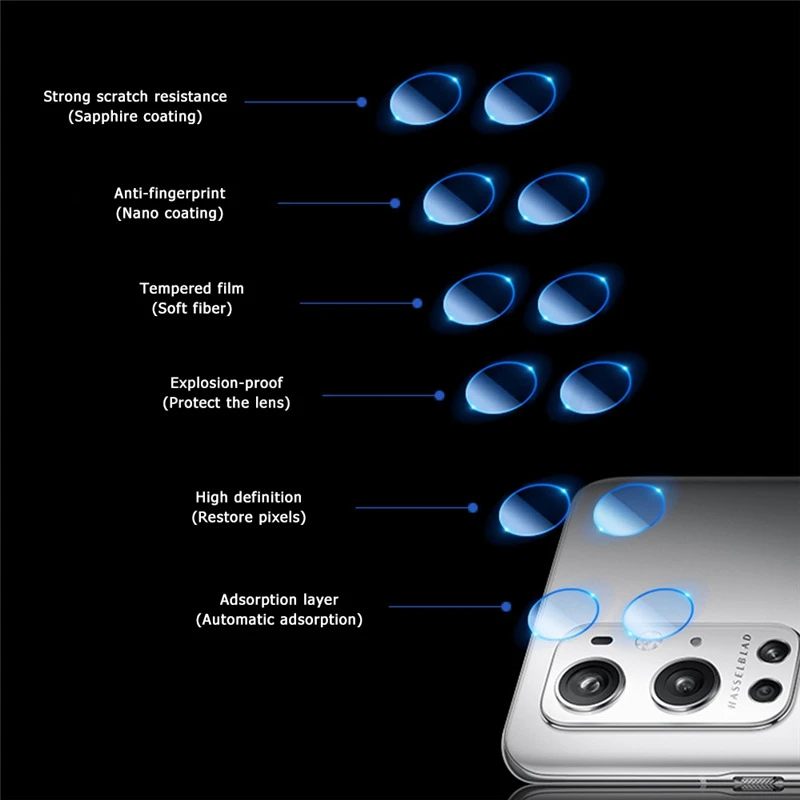 Strong scratch resistance
(Sapphire coating)

Anti-fingerprint
(Nano coating)

Tempered film
(Soft fiber)

Explosion-proof
(Protect the lens)

High definition
(Restore pixels)

Adsorption layer
(Automatic adsorption)

HASSELBLAD