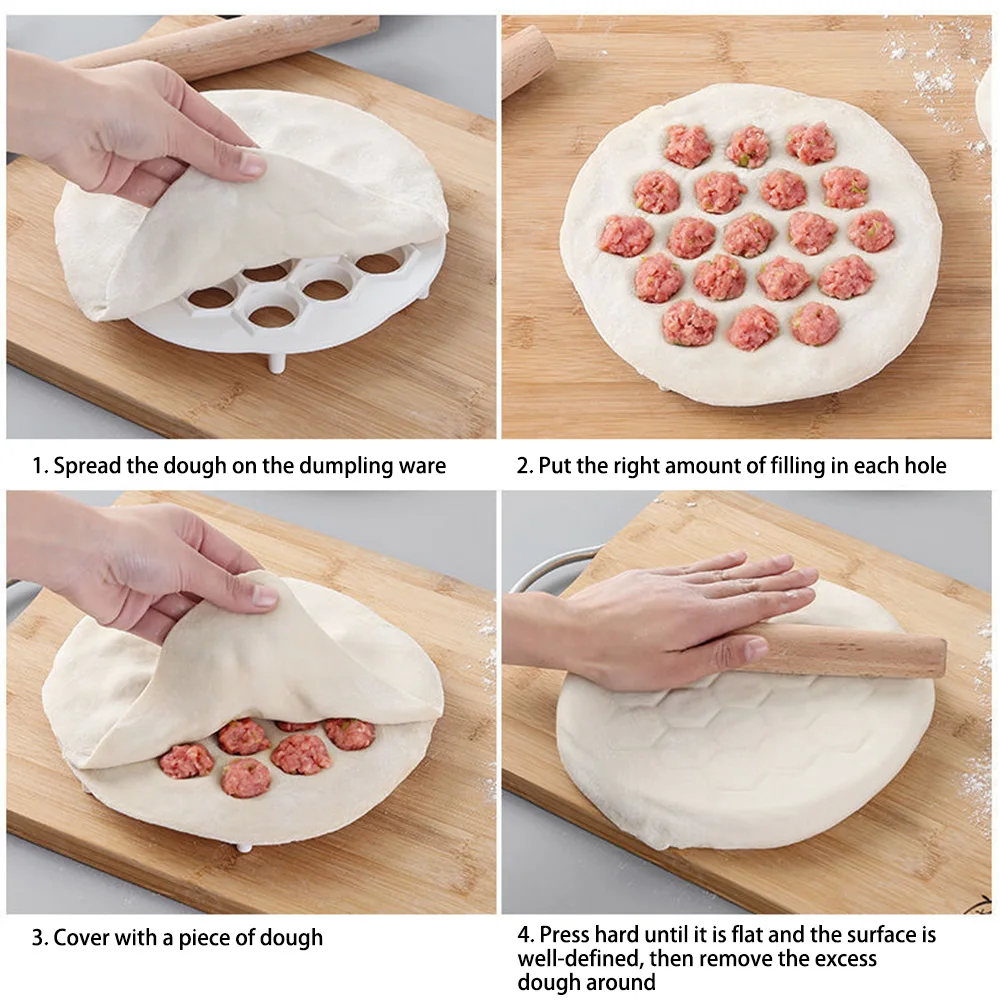 1. Spread the dough on the dumpling ware

2. Put the right amount of filling in each hole

3. Cover with a piece of dough

4. Press hard until it is flat and the surface is well-defined, then remove the excess dough around