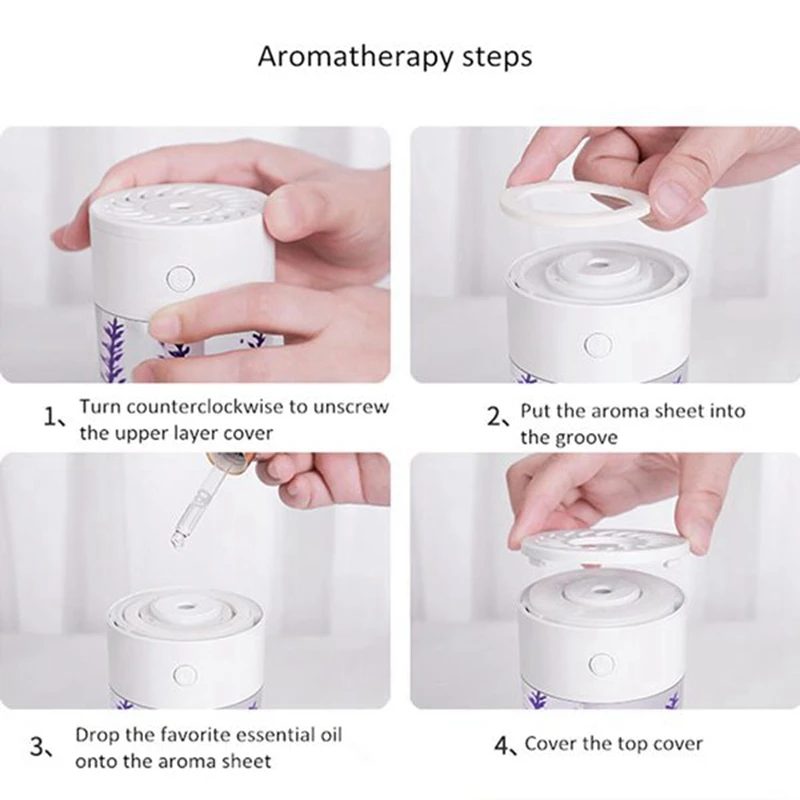 Aromatherapy steps

1、Turn counterclockwise to unscrew the upper layer cover

2、Put the aroma sheet into the groove

3、Drop the favorite essential oil onto the aroma sheet

4、Cover the top cover