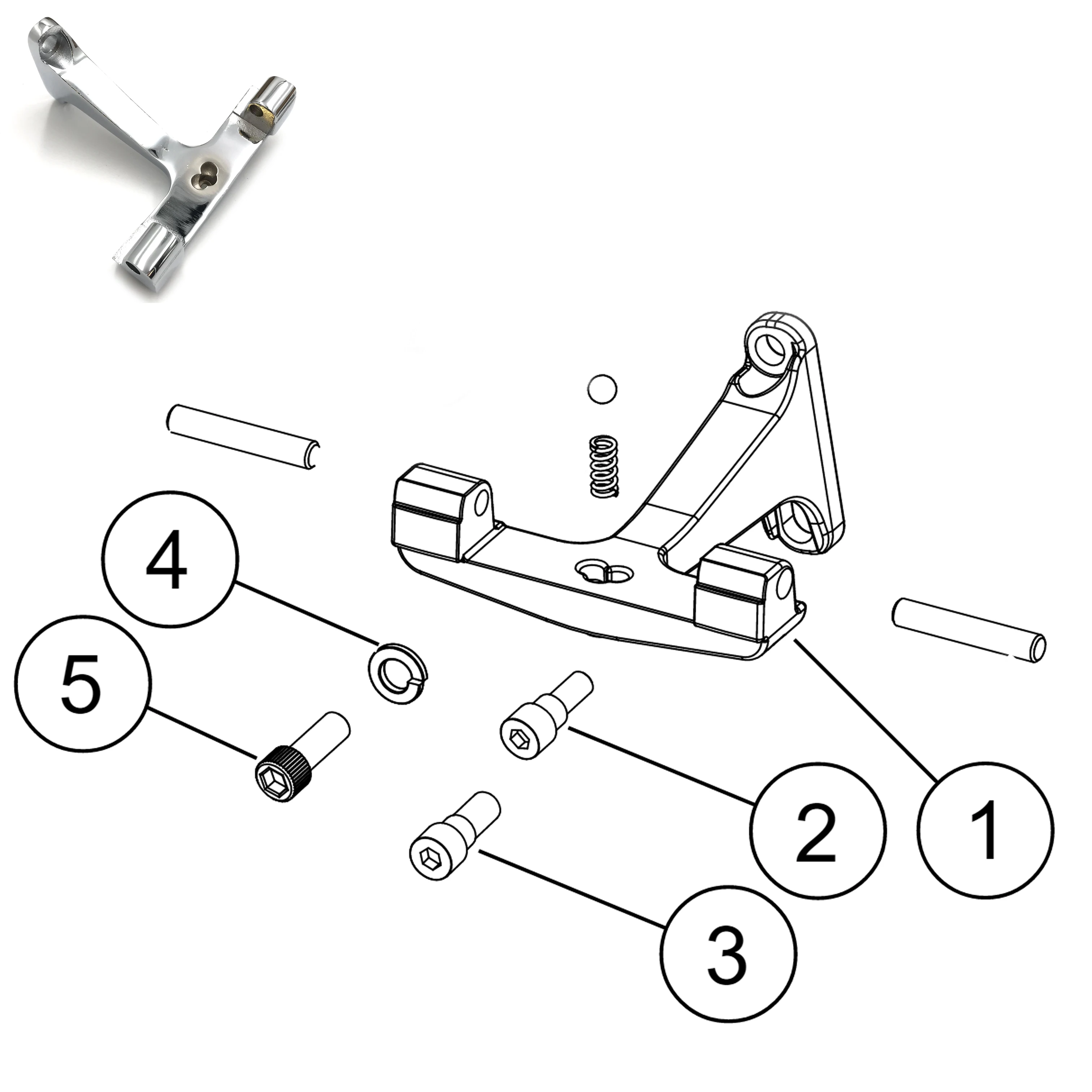 4
5
2
1
3