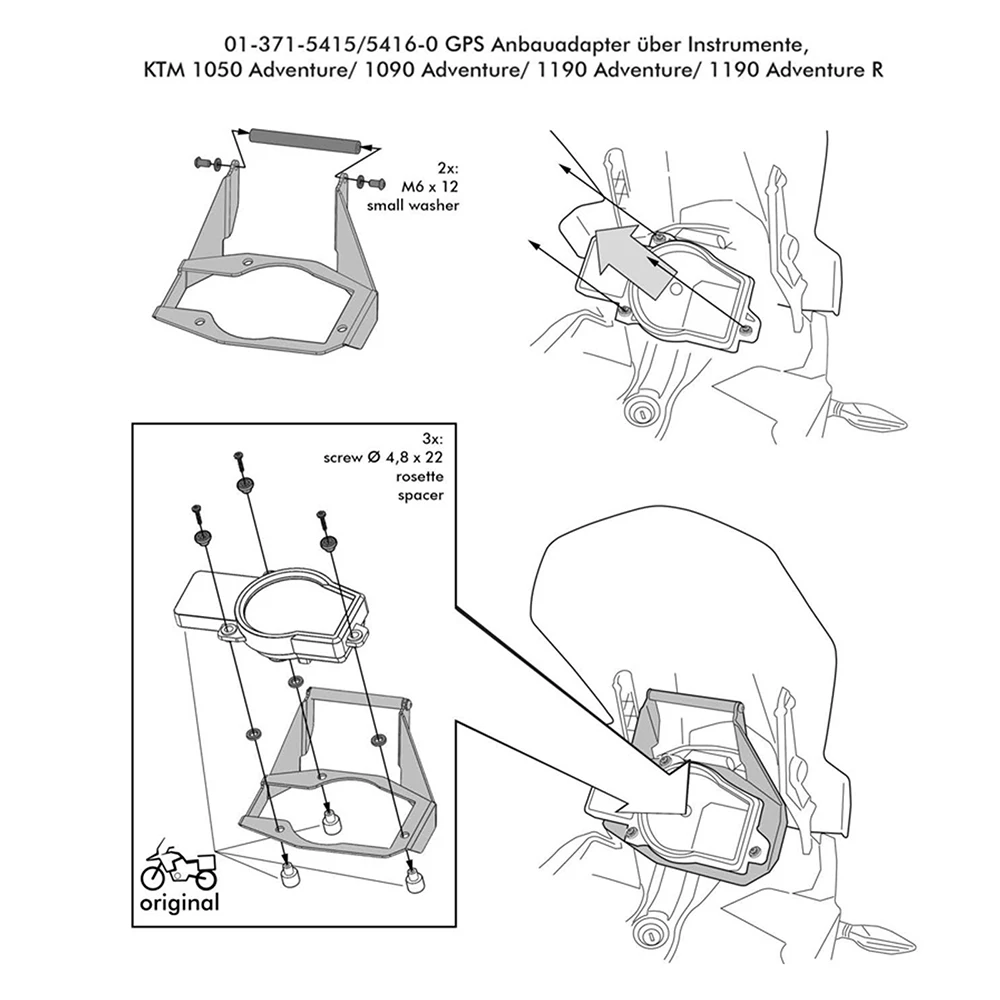 01-371-5415/5416-0 GPS Anbauadapter über Instrumente,
KTM 1050 Adventure/ 1090 Adventure/ 1190 Adventure/ 1190 Adventure R

2x:
M6 x 12
small washer

3x:
screw Ø 4,8 x 22
rosette
spacer

original