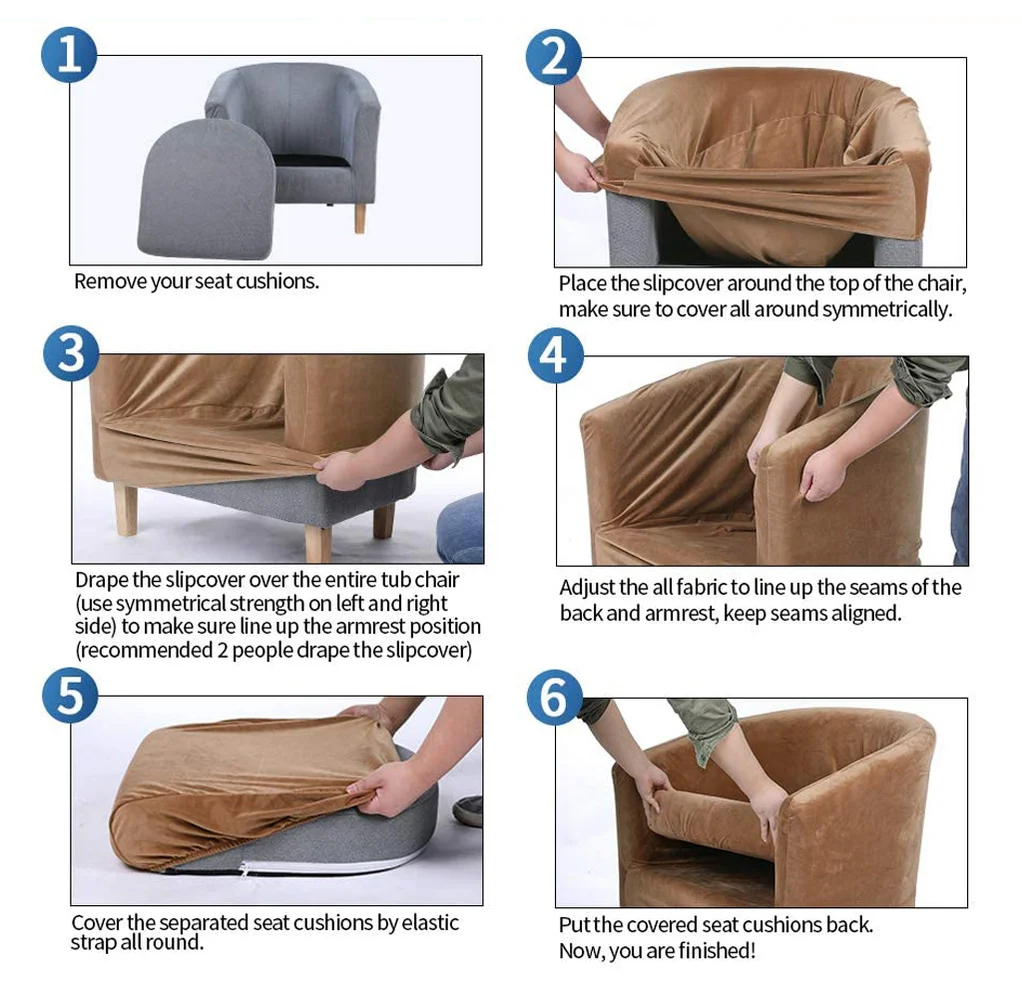 1

Remove your seat cushions.

2

Place the slipcover around the top of the chair, make sure to cover all around symmetrically.

3

Drape the slipcover over the entire tub chair (use symmetrical strength on left and right side) to make sure line up the armrest position (recommended 2 people drape the slipcover)

4

Adjust the all fabric to line up the seams of the back and armrest, keep seams aligned.

5

Cover the separated seat cushions by elastic strap all round.

6

Put the covered seat cushions back.
Now, you are finished!