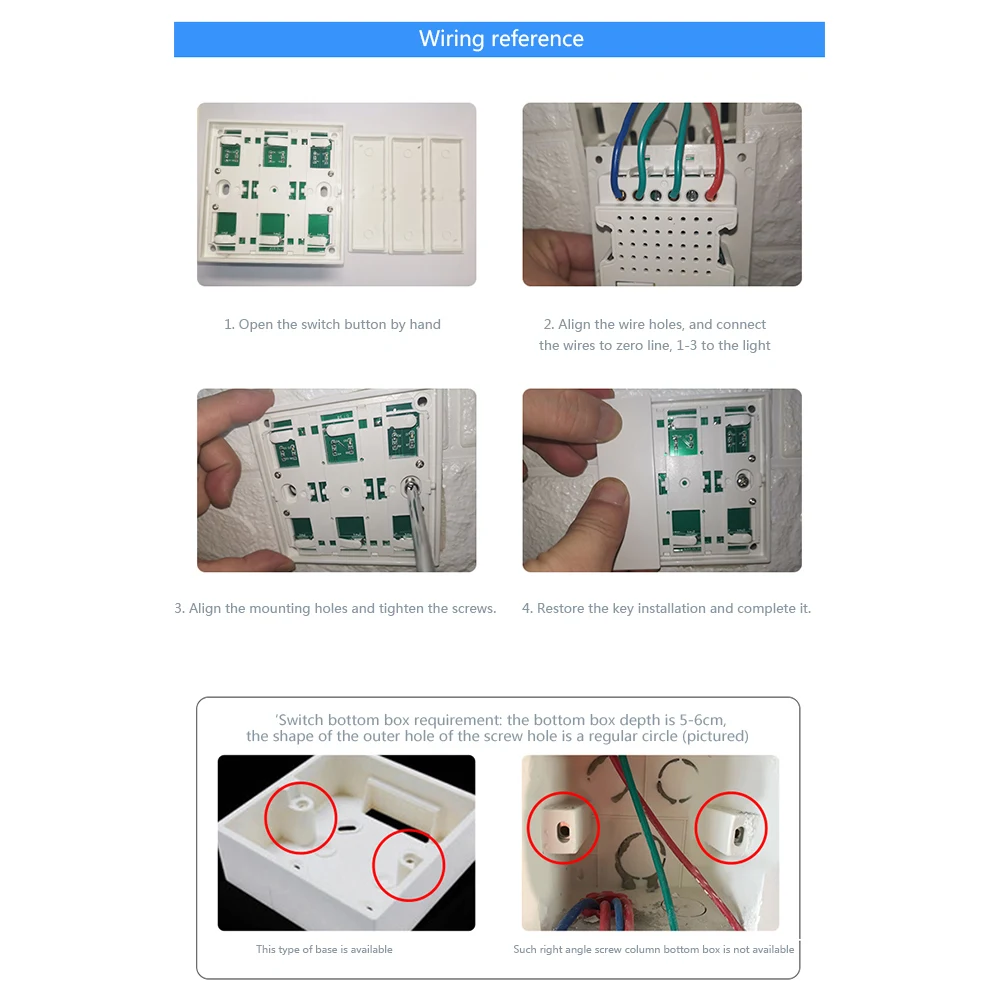 Wiring reference

1. Open the switch button by hand

2. Align the wire holes, and connect the wires to zero line, 1-3 to the light

3. Align the mounting holes and tighten the screws.

4. Restore the key installation and complete it.

'Switch bottom box requirement: the bottom box depth is 5-6cm, the shape of the outer hole of the screw hole is a regular circle (pictured)

This type of base is available

Such right angle screw column bottom box is not available