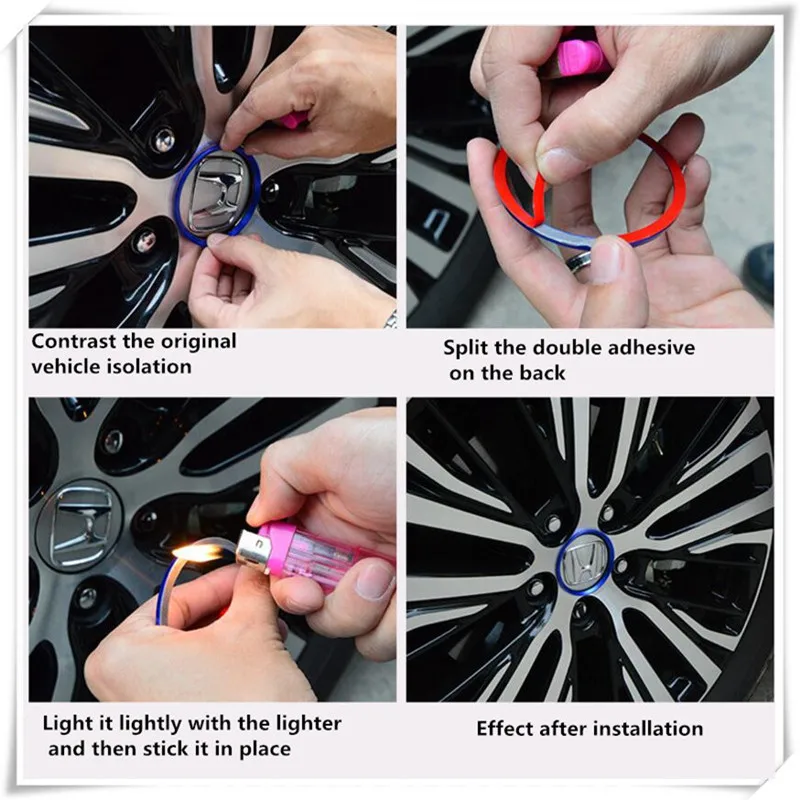 Contrast the original vehicle isolation

Split the double adhesive on the back

Light it lightly with the lighter and then stick it in place

Effect after installation