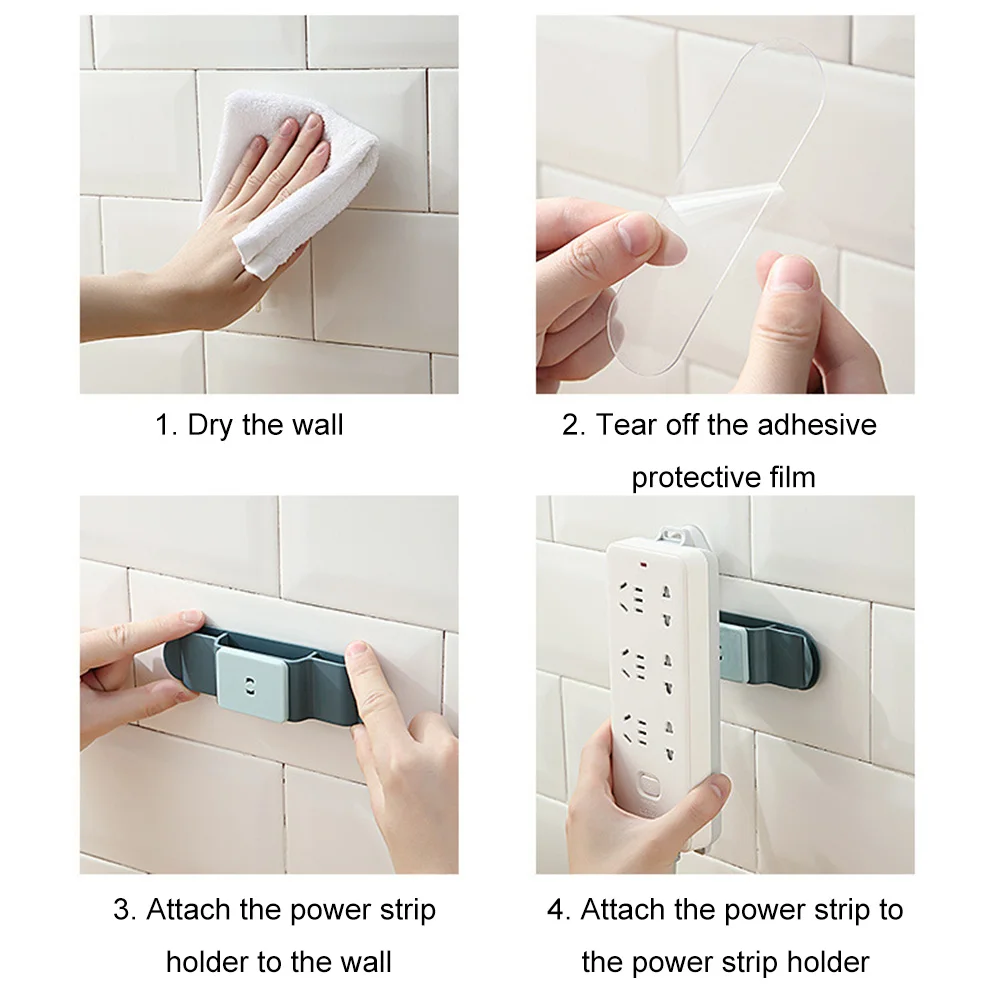 1. Dry the wall

2. Tear off the adhesive protective film

3. Attach the power strip holder to the wall

4. Attach the power strip to the power strip holder