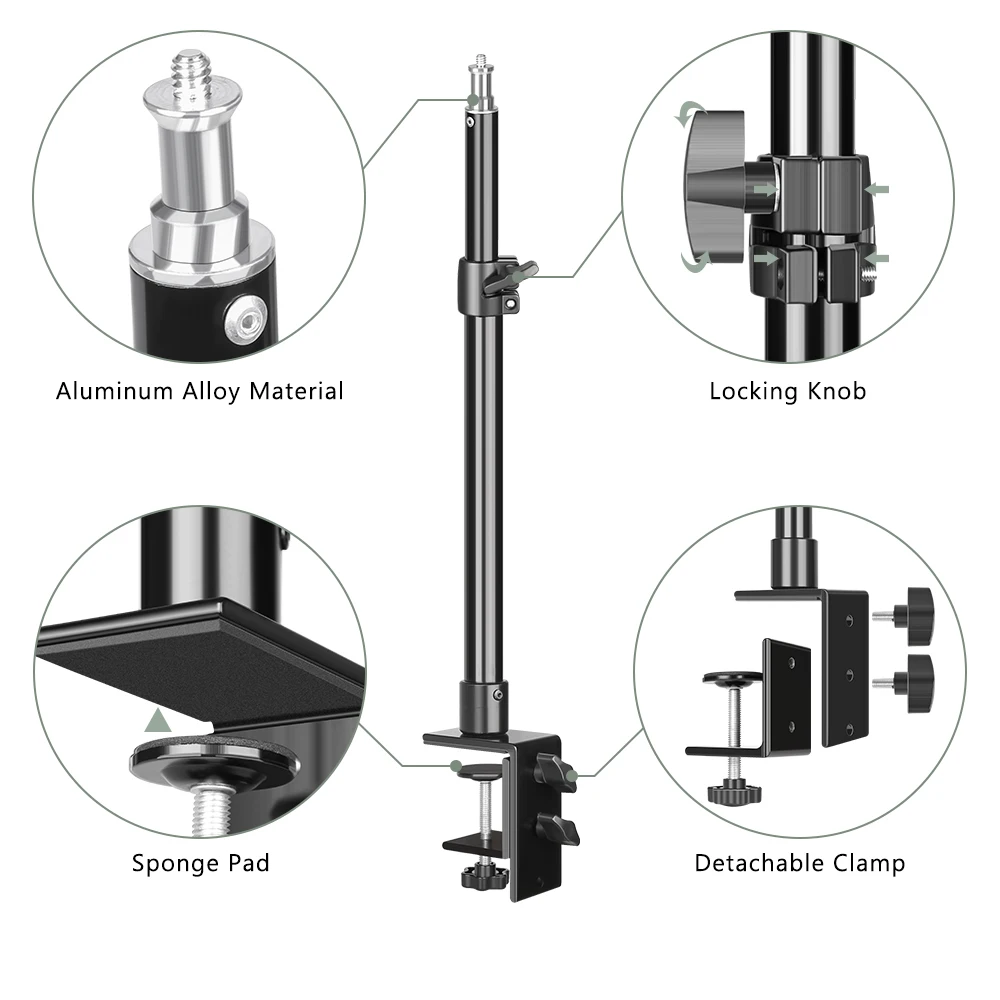 Aluminum Alloy Material

Locking Knob

Sponge Pad

Detachable Clamp