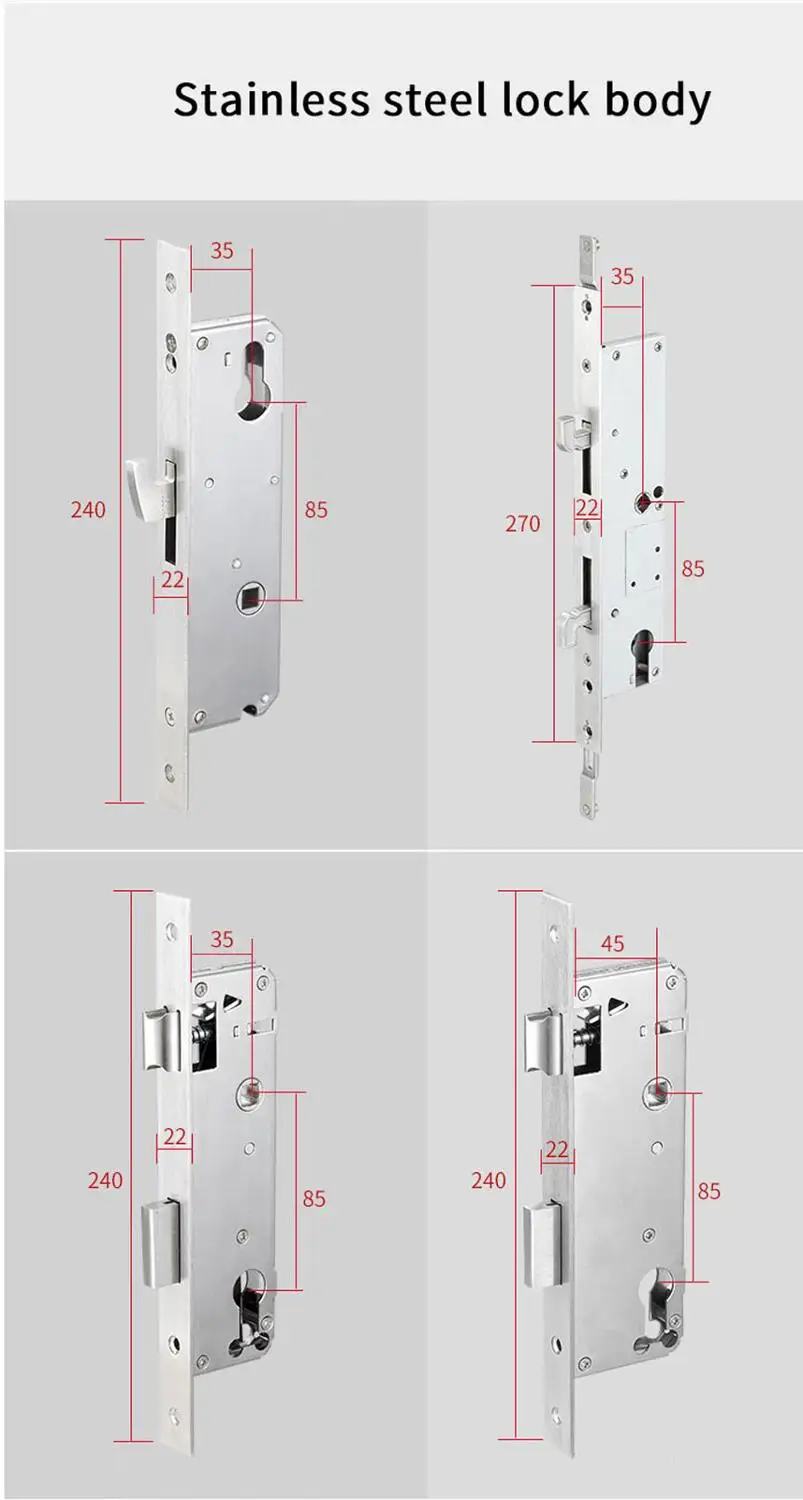 Stainless steel lock body

35
240
85
22

35
270
22
85

35
22
240
85

45
22
240
85