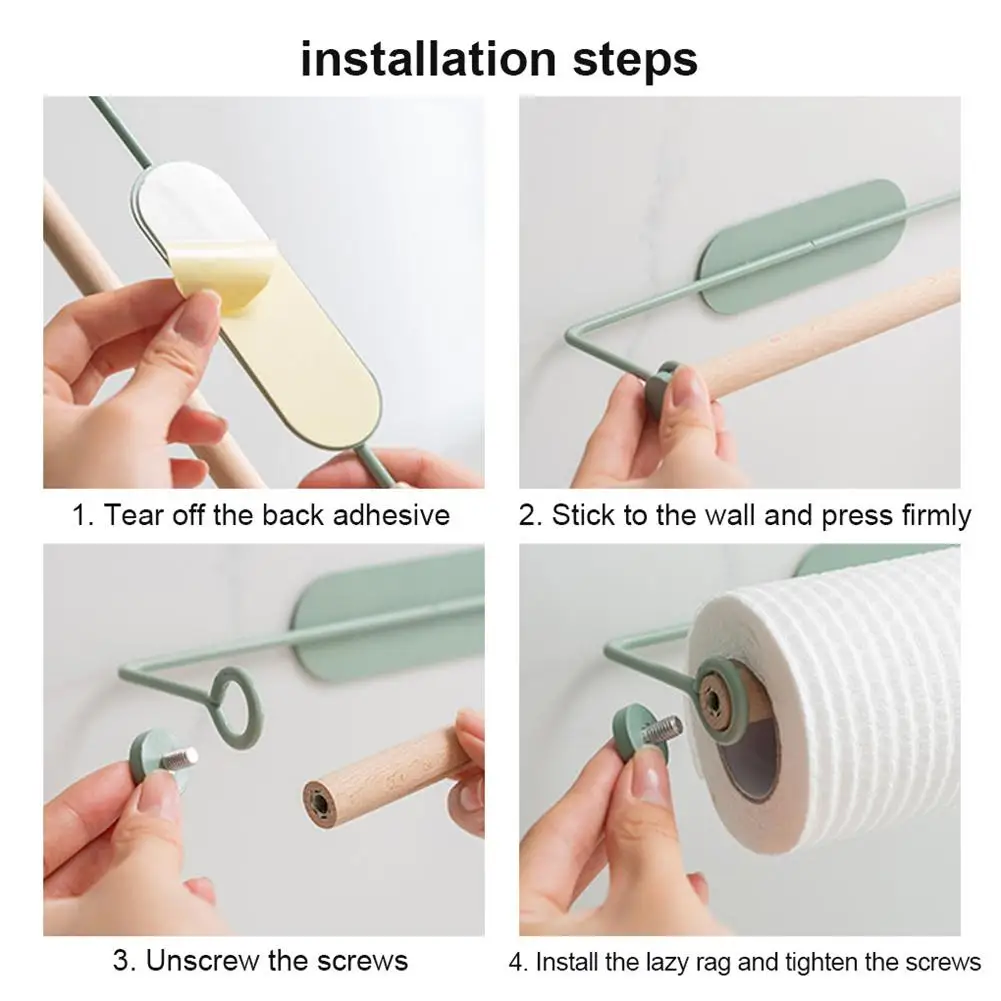 installation steps

1. Tear off the back adhesive

2. Stick to the wall and press firmly

3. Unscrew the screws

4. Install the lazy rag and tighten the screws