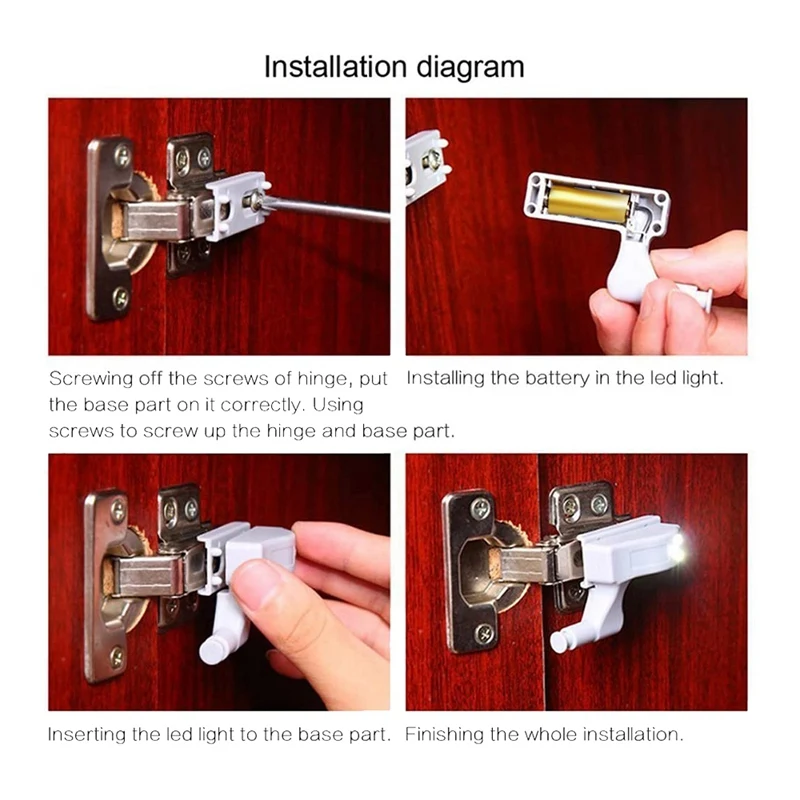 Installation diagram

Screwing off the screws of hinge, put the base part on it correctly. Using screws to screw up the hinge and base part.

Installing the battery in the led light.

Inserting the led light to the base part.

Finishing the whole installation.