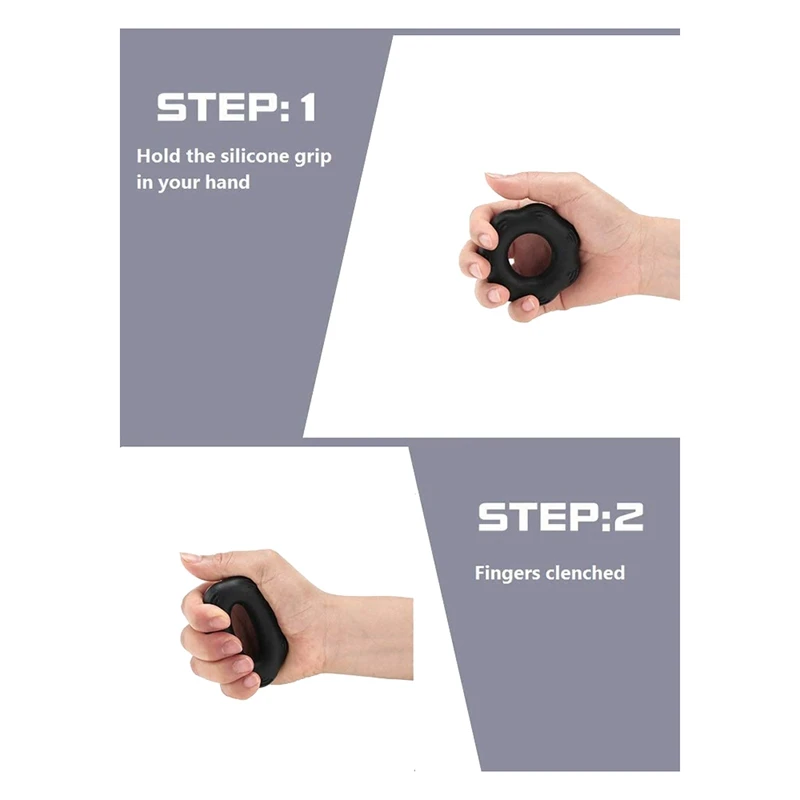 STEP: 1

Hold the silicone grip in your hand

STEP:2

Fingers clenched