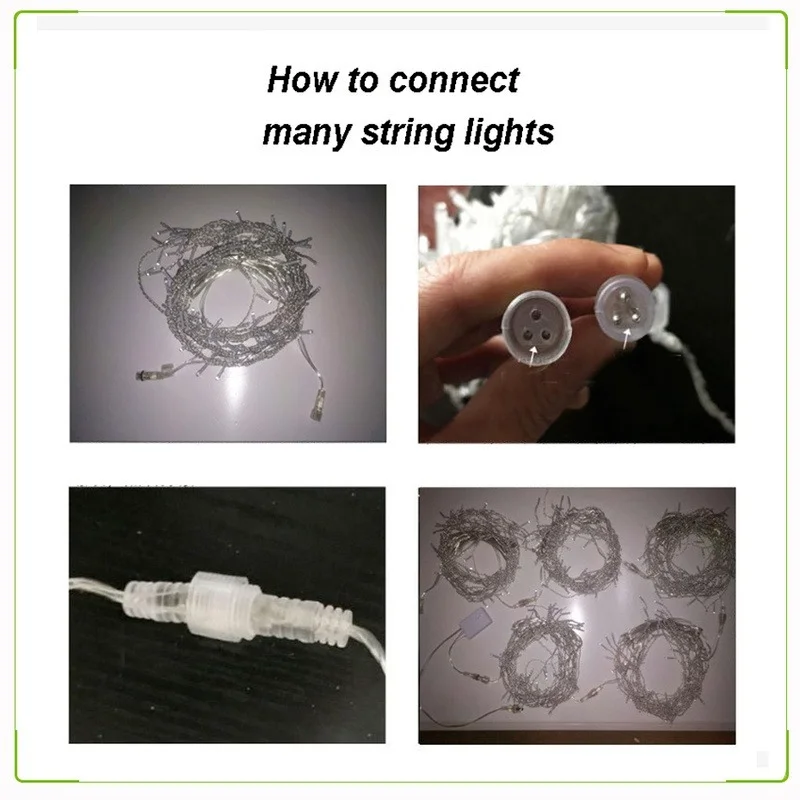 How to connect
many string lights