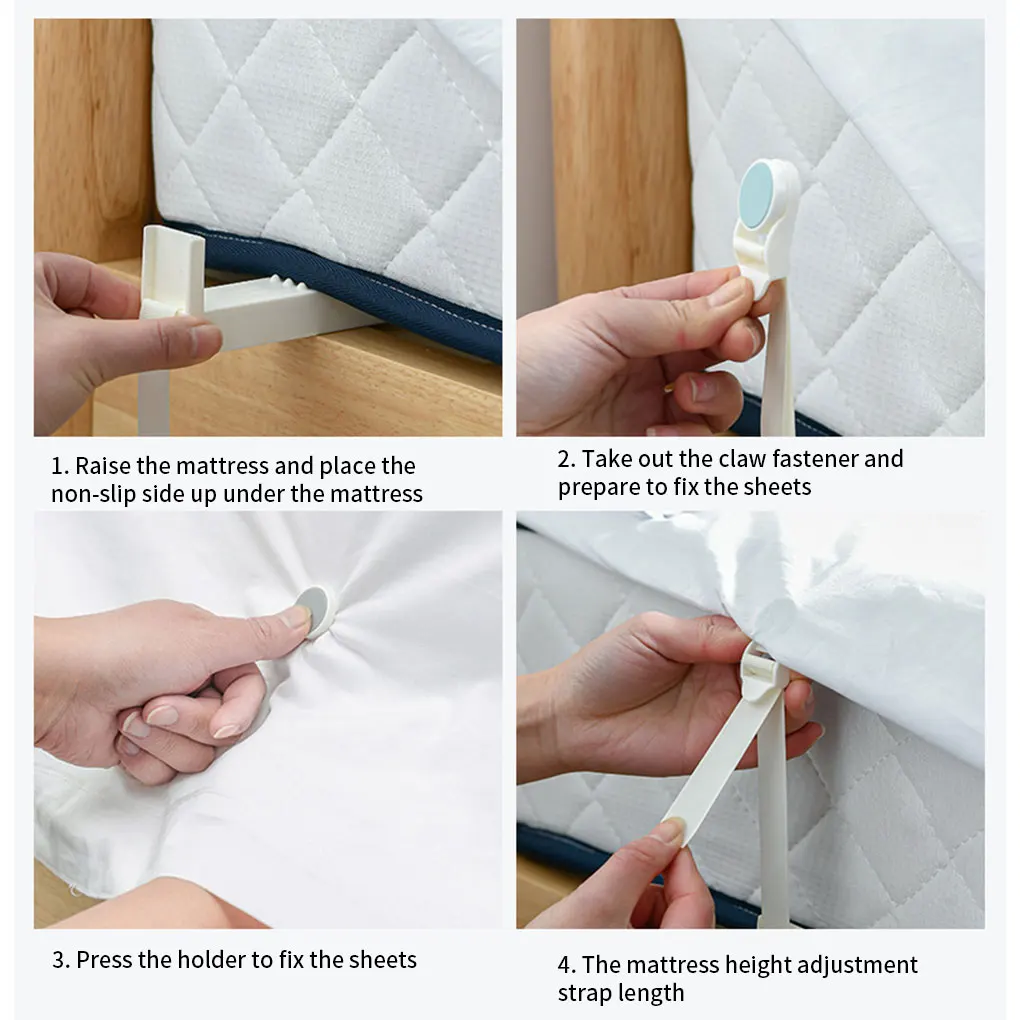 1. Raise the mattress and place the non-slip side up under the mattress

2. Take out the claw fastener and prepare to fix the sheets

3. Press the holder to fix the sheets

4. The mattress height adjustment strap length