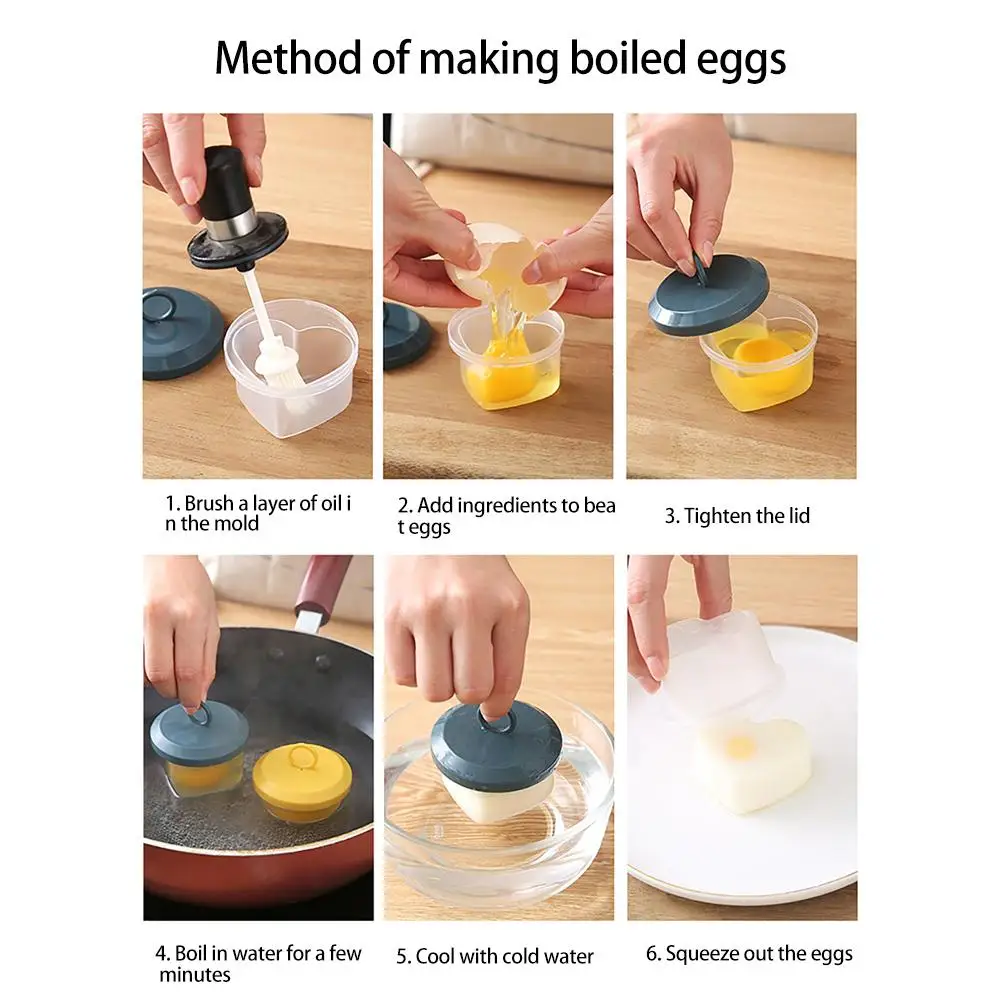 Method of making boiled eggs

1. Brush a layer of oil i n the mold

2. Add ingredients to bea t eggs

3. Tighten the lid

4. Boil in water for a few minutes

5. Cool with cold water

6. Squeeze out the eggs