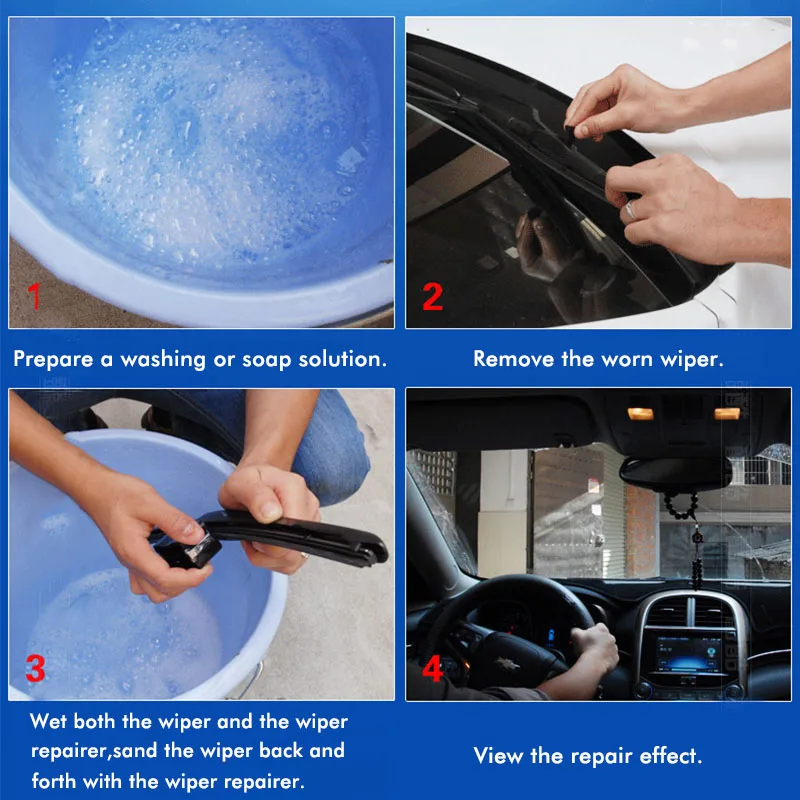 1

Prepare a washing or soap solution.

2

Remove the worn wiper.

3

Wet both the wiper and the wiper repairer,sand the wiper back and forth with the wiper repairer.

4

View the repair effect.