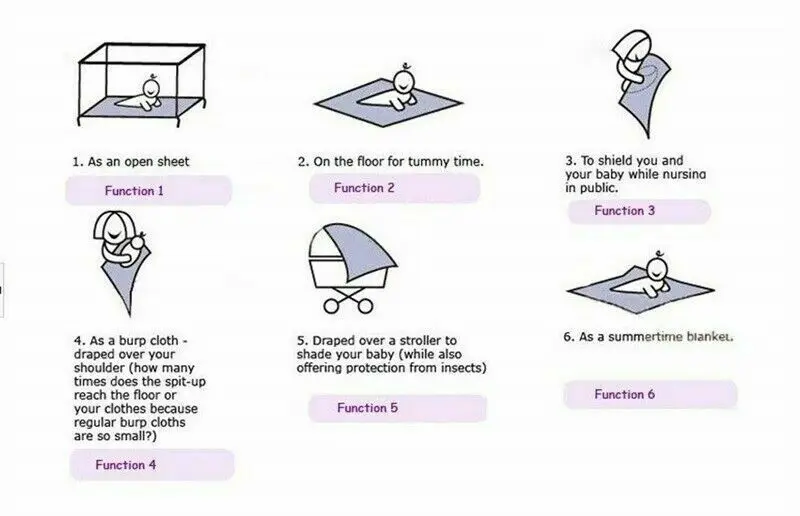 1. As an open sheet

Function 1

2. On the floor for tummy time.

Function 2

3. To shield you and your baby while nursing in public.

Function 3

4. As a burp cloth - draped over your shoulder (how many times does the spit-up reach the floor or your clothes because regular burp cloths are so small?)

Function 4

5. Draped over a stroller to shade your baby (while also offering protection from insects)

Function 5

6. As a summertime blanket.

Function 6