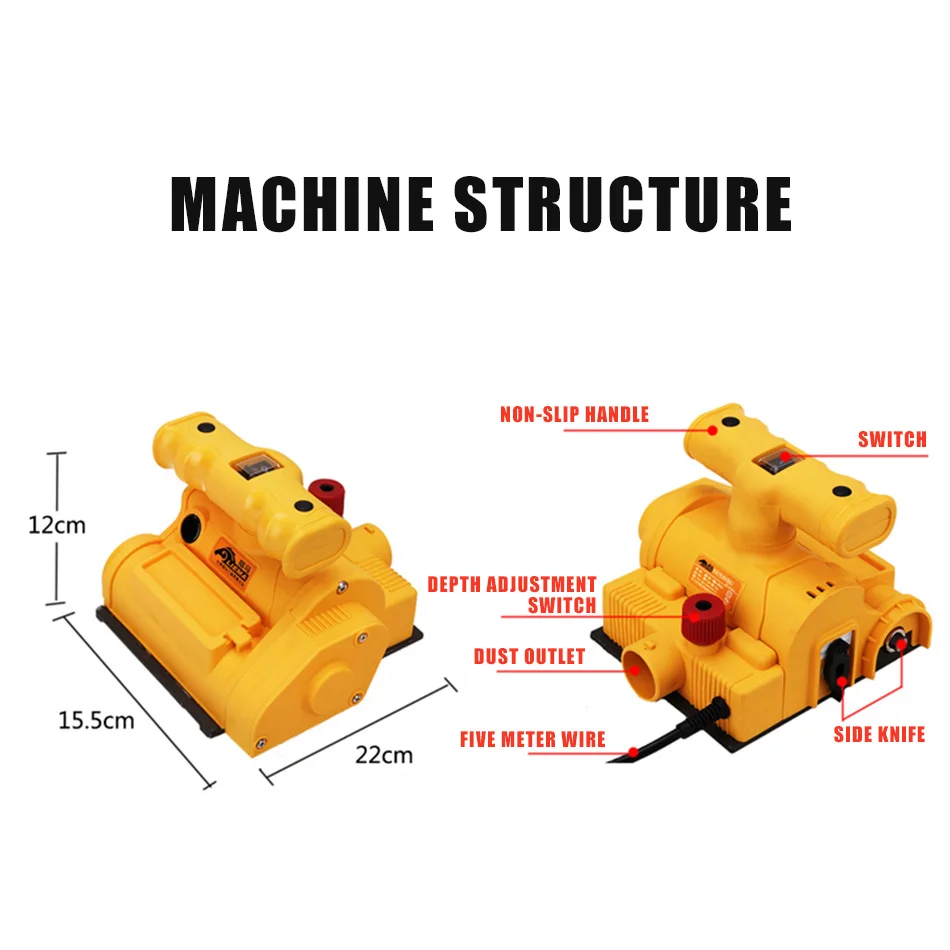 MACHINE STRUCTURE

12cm

15.5cm

22cm

NON-SLIP HANDLE

SWITCH

DEPTH ADJUSTMENT SWITCH

DUST OUTLET

FIVE METER WIRE

SIDE KNIFE