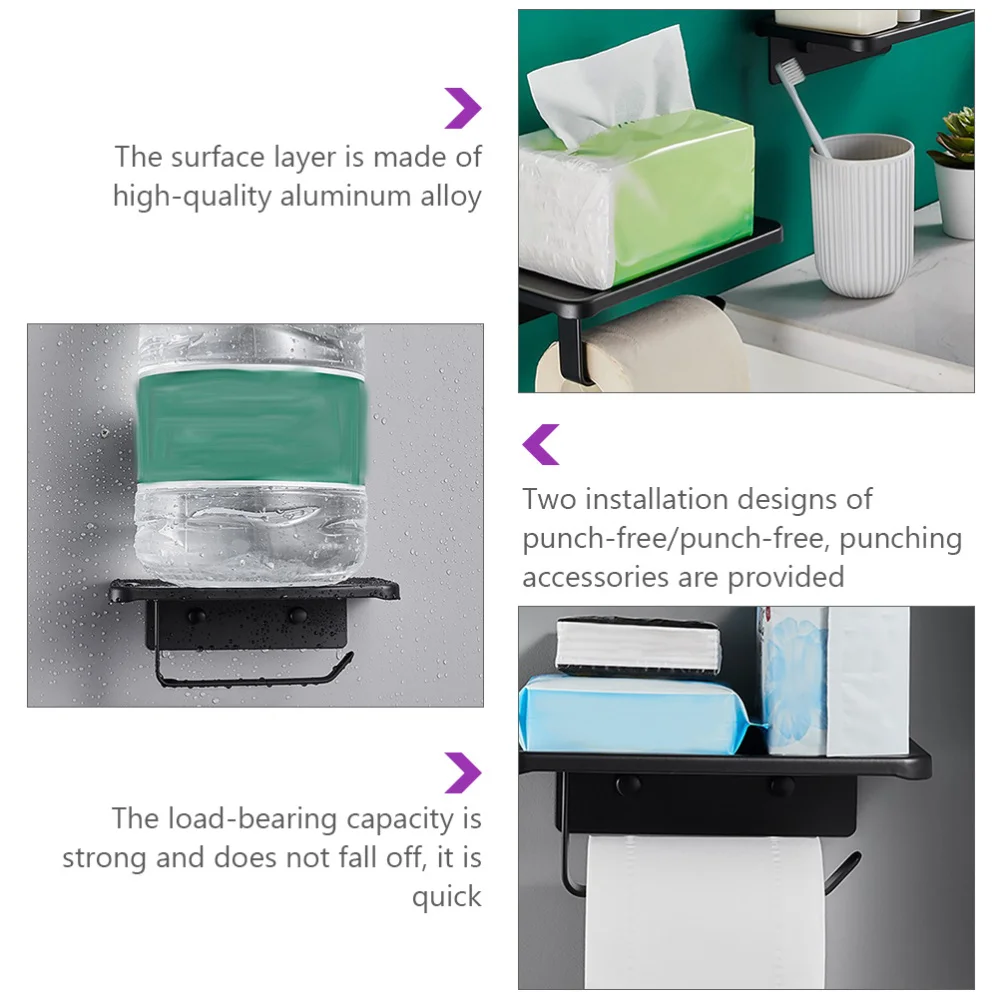 The surface layer is made of high-quality aluminum alloy

Two installation designs of punch-free/punch-free, punching accessories are provided

The load-bearing capacity is strong and does not fall off, it is quick