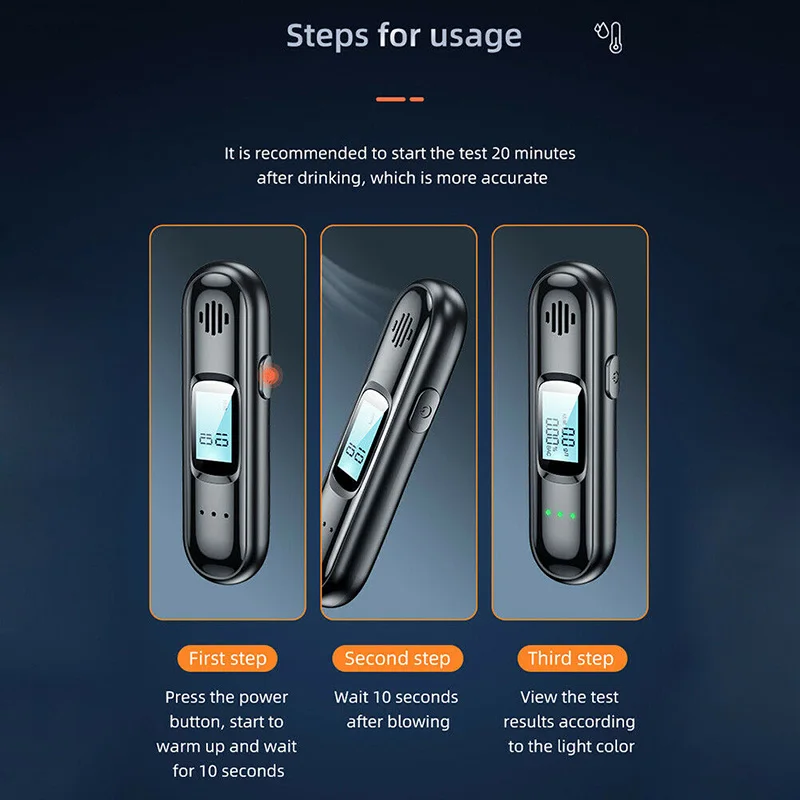 Steps for usage

It is recommended to start the test 20 minutes after drinking, which is more accurate

First step

Press the power button, start to warm up and wait for 10 seconds

Second step

Wait 10 seconds after blowing

Third step

View the test results according to the light color