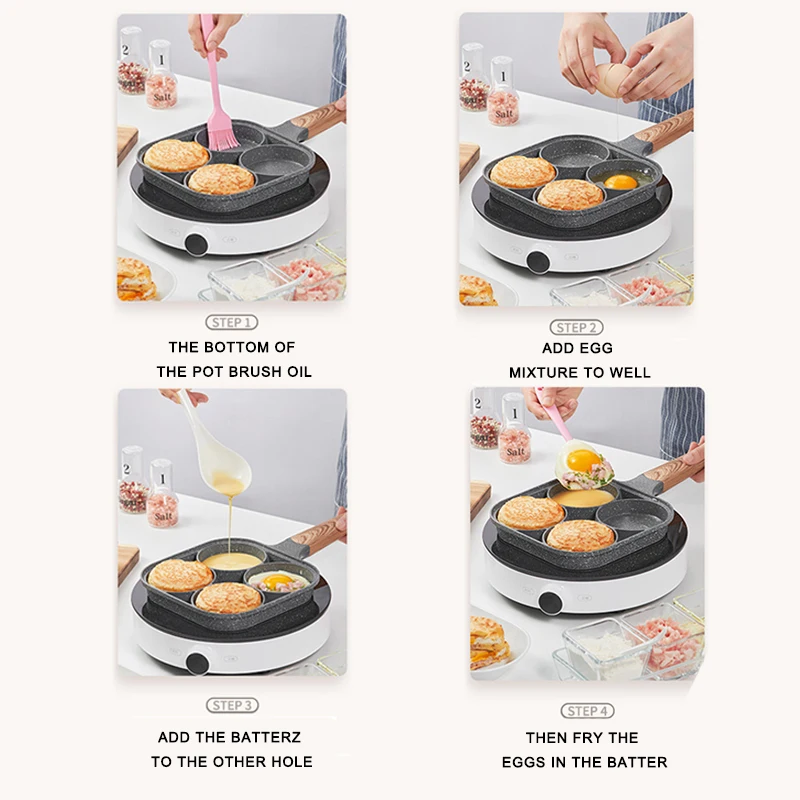 2
1
Salt

STEP 1
THE BOTTOM OF
THE POT BRUSH OIL

2
1
Salt

STEP 2
ADD EGG
MIXTURE TO WELL

2
1
Salt

STEP 3
ADD THE BATTERZ
TO THE OTHER HOLE

2
1
Salt

STEP 4
THEN FRY THE
EGGS IN THE BATTER