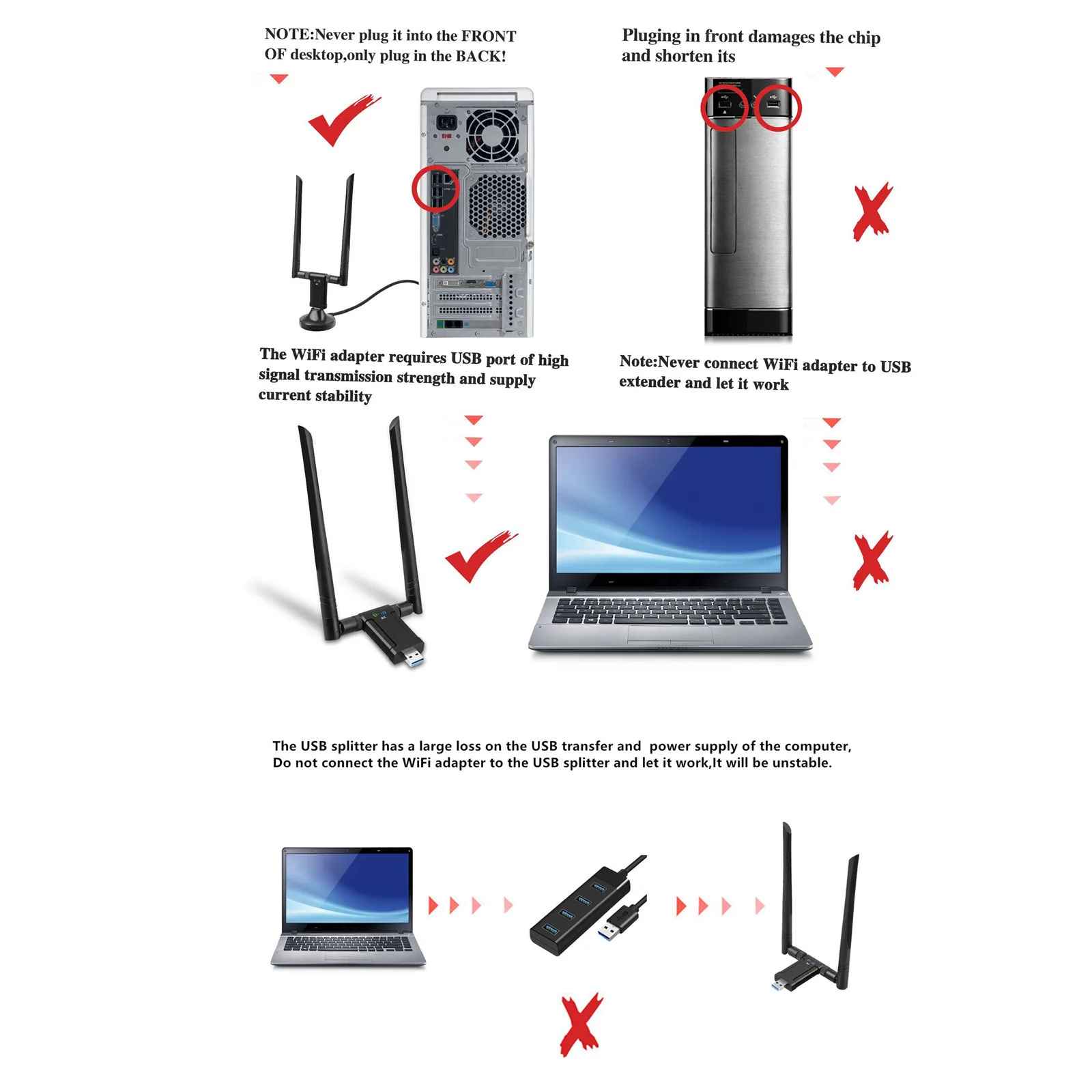 NOTE:Never plug it into the FRONT OF desktop,only plug in the BACK!

Pluging in front damages the chip and shorten its

The WiFi adapter requires USB port of high signal transmission strength and supply current stability

Note:Never connect WiFi adapter to USB extender and let it work

The USB splitter has a large loss on the USB transfer and power supply of the computer, Do not connect the WiFi adapter to the USB splitter and let it work,It will be unstable.