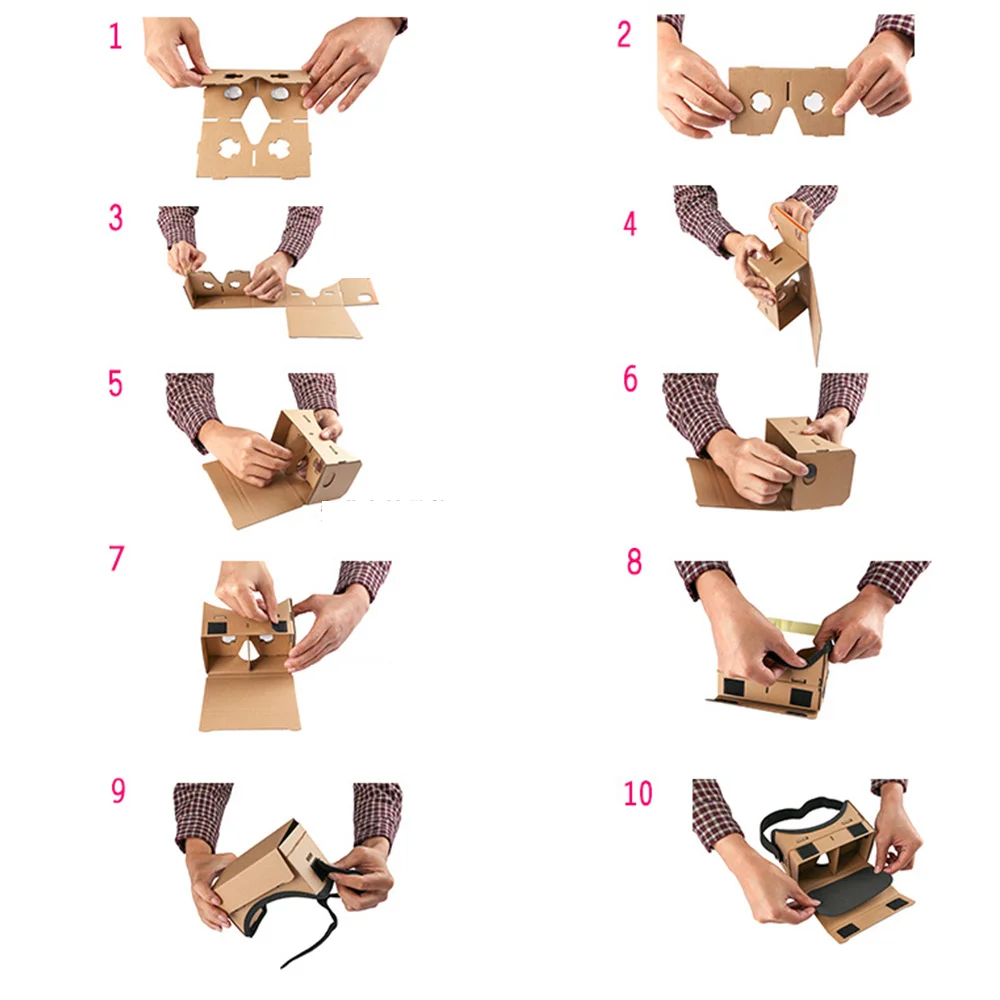 1

2

3

4

5

6

7

8

9

10