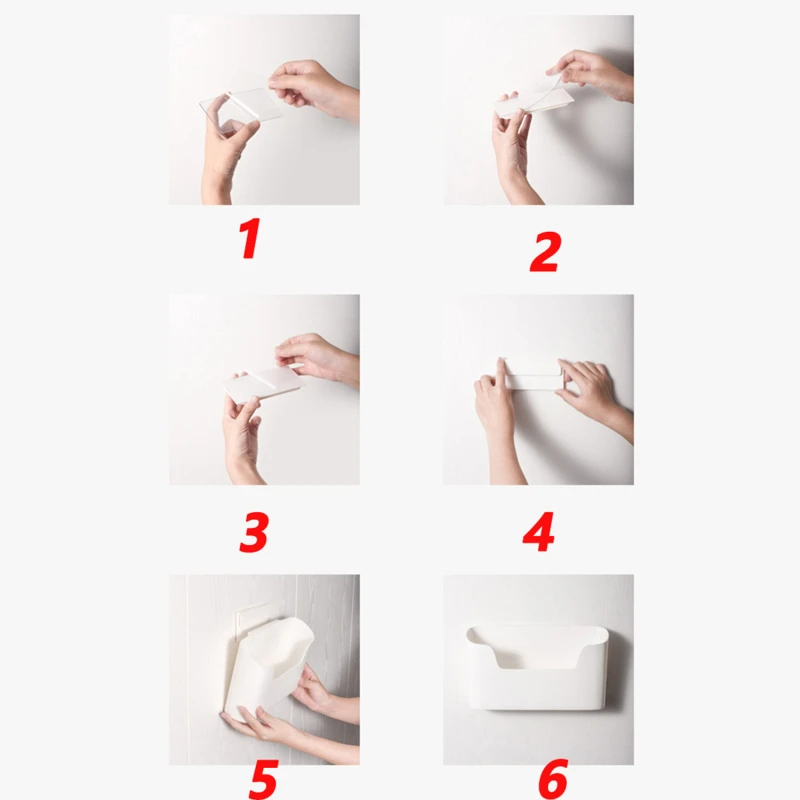 1

2

3

4

5

6