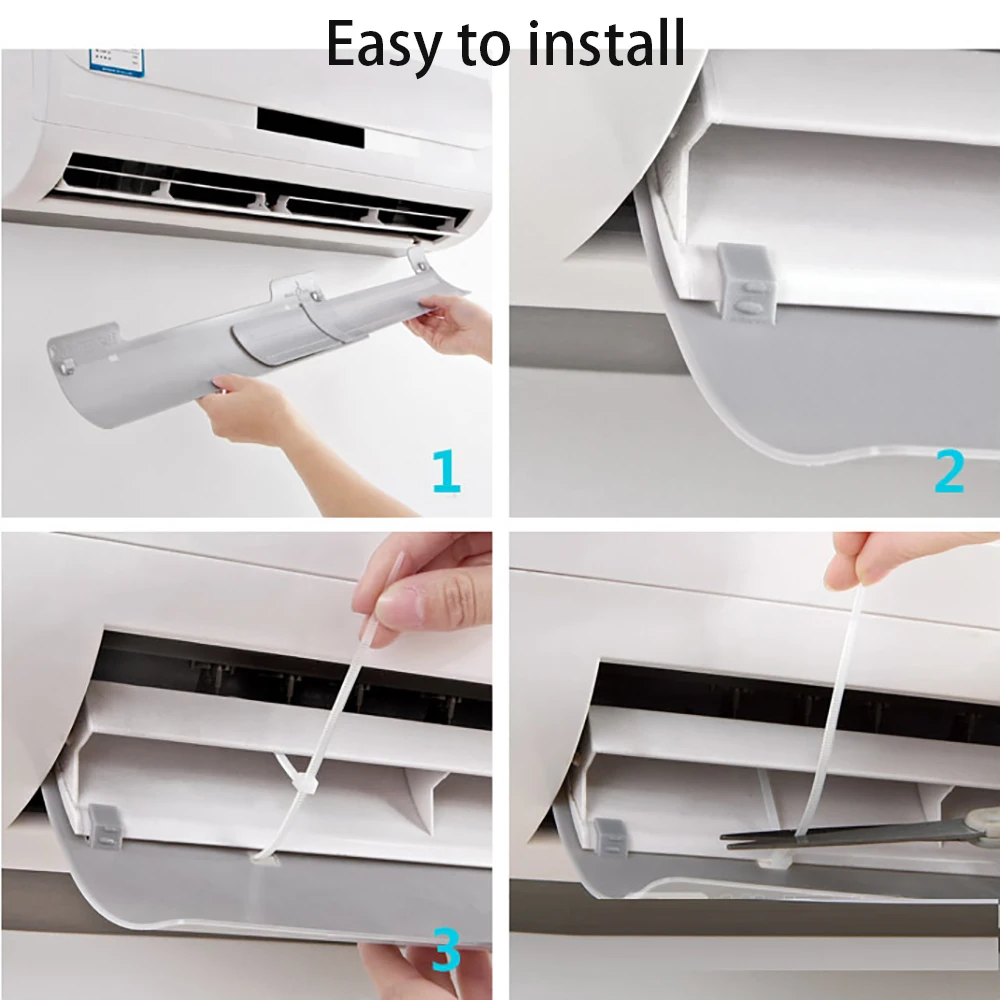 Easy to install

1

2

3