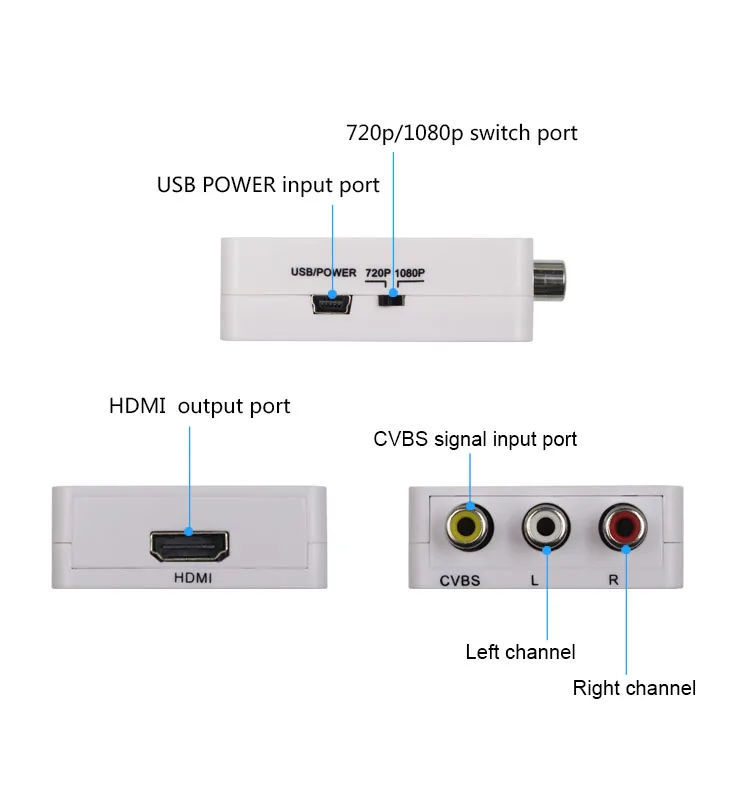 720p/1080p switch port

USB POWER input port

USB/POWER 720P 1080P

HDMI output port

HDMI

CVBS signal input port

CVBS L R

Left channel

Right channel