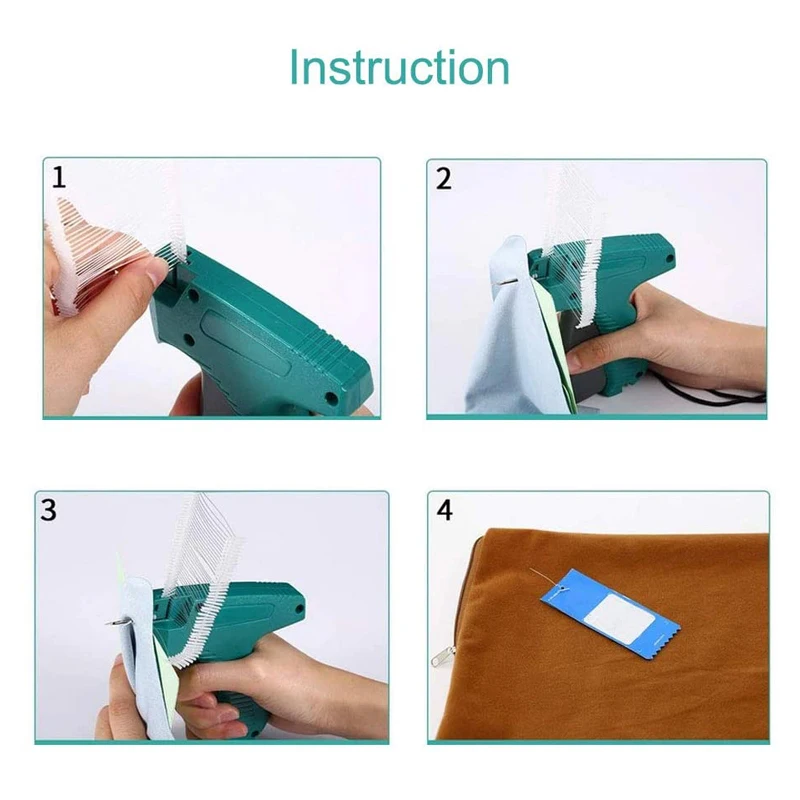 Instruction

1

2

3

4