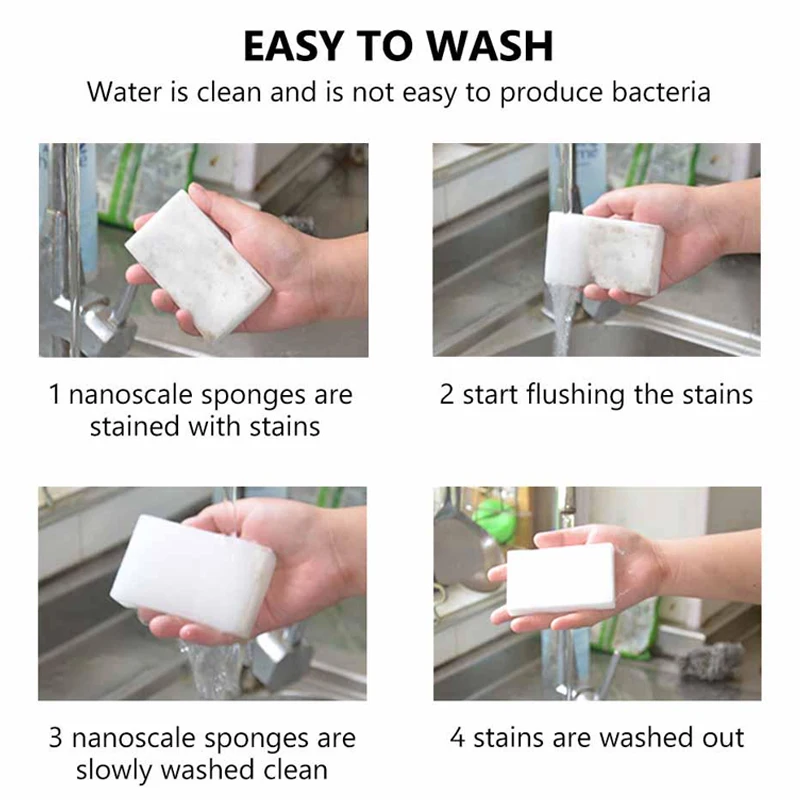 EASY TO WASH

Water is clean and is not easy to produce bacteria

1 nanoscale sponges are stained with stains

2 start flushing the stains

3 nanoscale sponges are slowly washed clean

4 stains are washed out