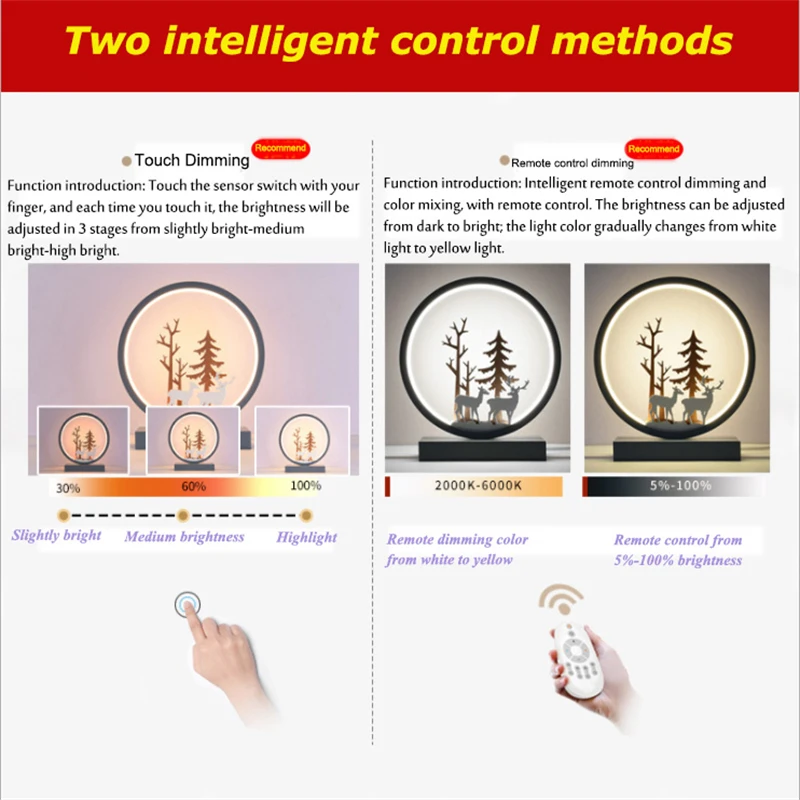 Two intelligent control methods

Touch Dimming Recommend

Function introduction: Touch the sensor switch with your finger, and each time you touch it, the brightness will be adjusted in 3 stages from slightly bright-medium bright-high bright.

30% 60% 100%

Slightly bright Medium brightness Highlight

Remote control dimming Recommend

Function introduction: Intelligent remote control dimming and color mixing, with remote control. The brightness can be adjusted from dark to bright; the light color gradually changes from white light to yellow light.

2000K-6000K

5%-100%

Remote dimming color from white to yellow

Remote control from 5%-100% brightness