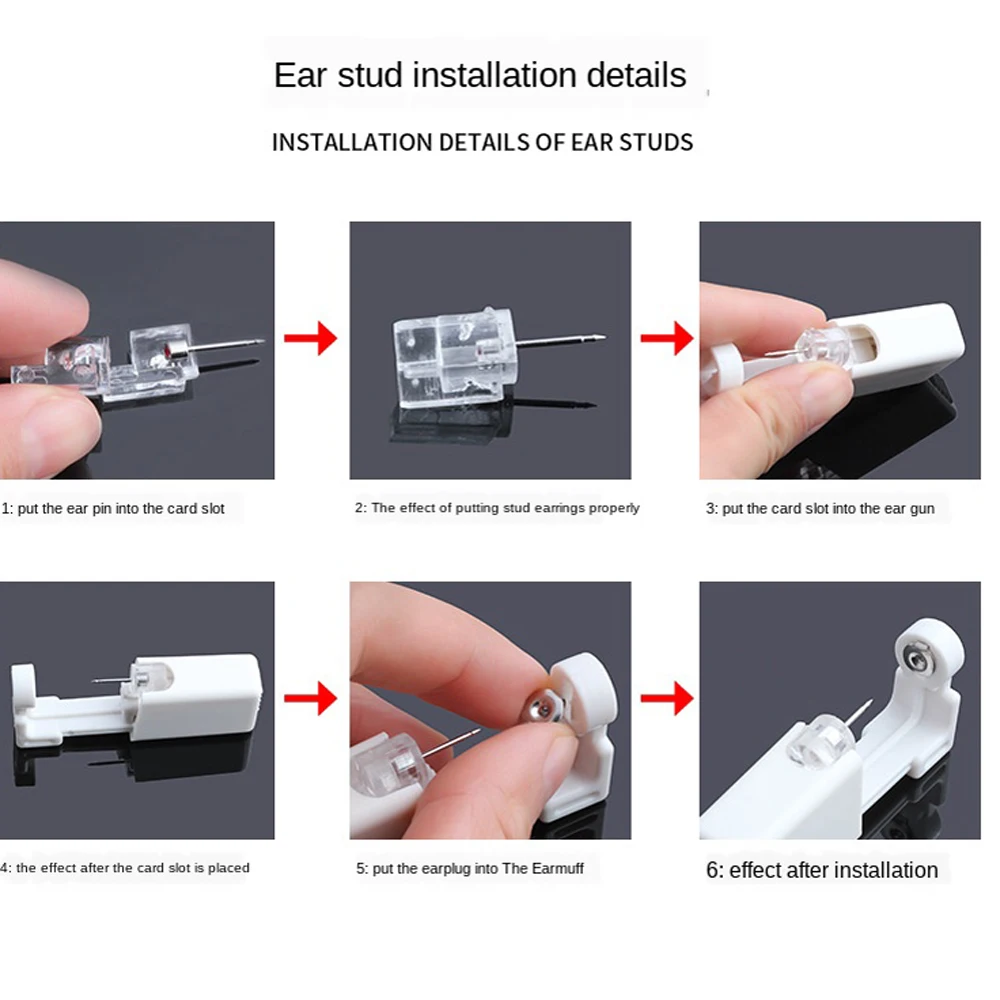 Ear stud installation details

INSTALLATION DETAILS OF EAR STUDS

1: put the ear pin into the card slot

2: The effect of putting stud earrings properly

3: put the card slot into the ear gun

4: the effect after the card slot is placed

5: put the earplug into The Earmuff

6: effect after installation