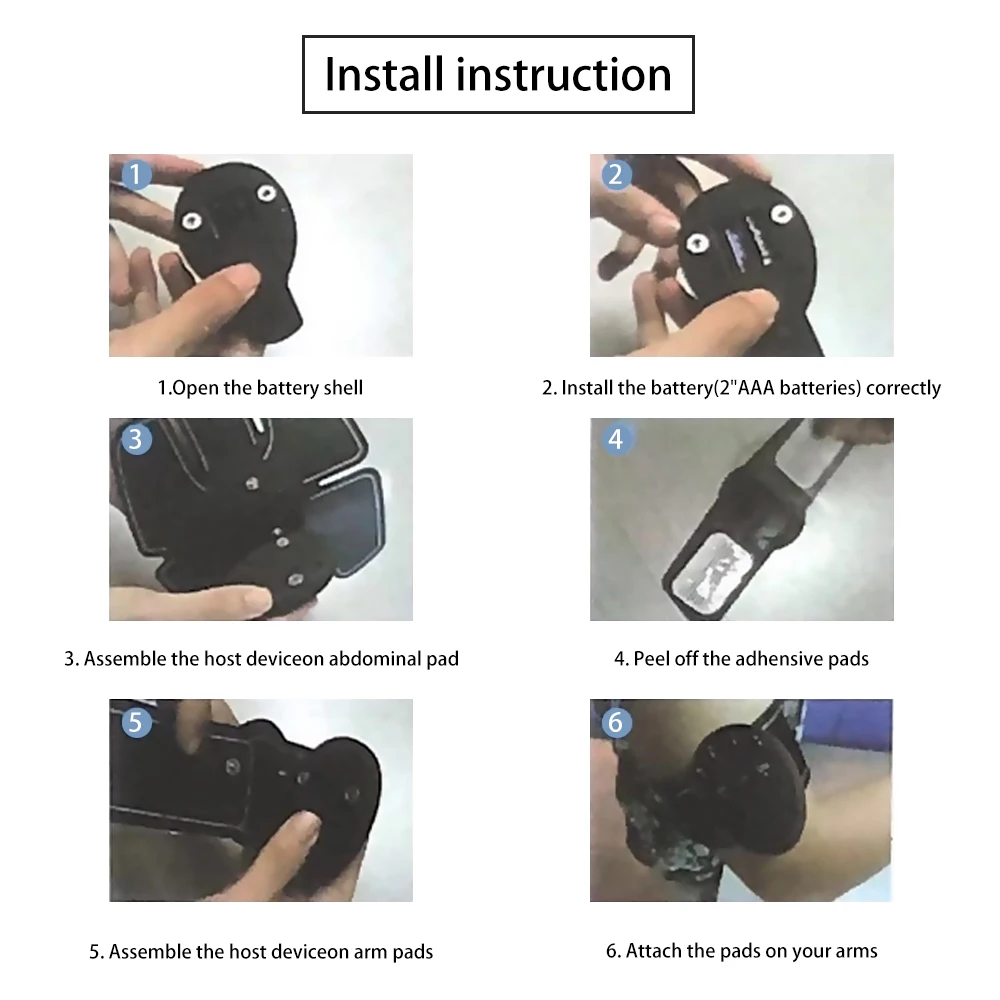 Install instruction

1

1.Open the battery shell

2

2. Install the battery(2"AAA batteries) correctly

3

3. Assemble the host deviceon abdominal pad

4

4. Peel off the adhensive pads

5

5. Assemble the host deviceon arm pads

6

6. Attach the pads on your arms