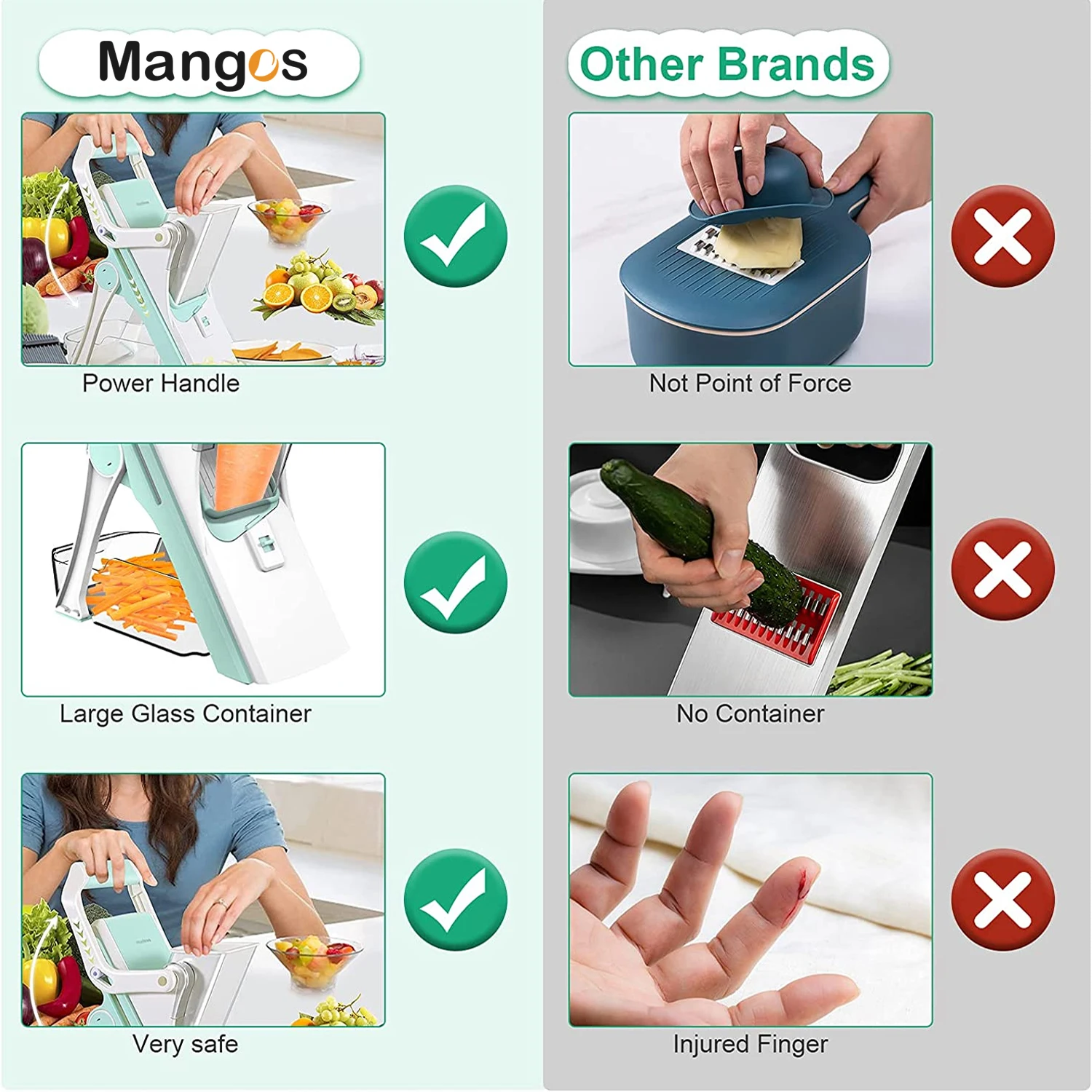 Mangos

Power Handle

Large Glass Container

Very safe

Other Brands

Not Point of Force

No Container

Injured Finger