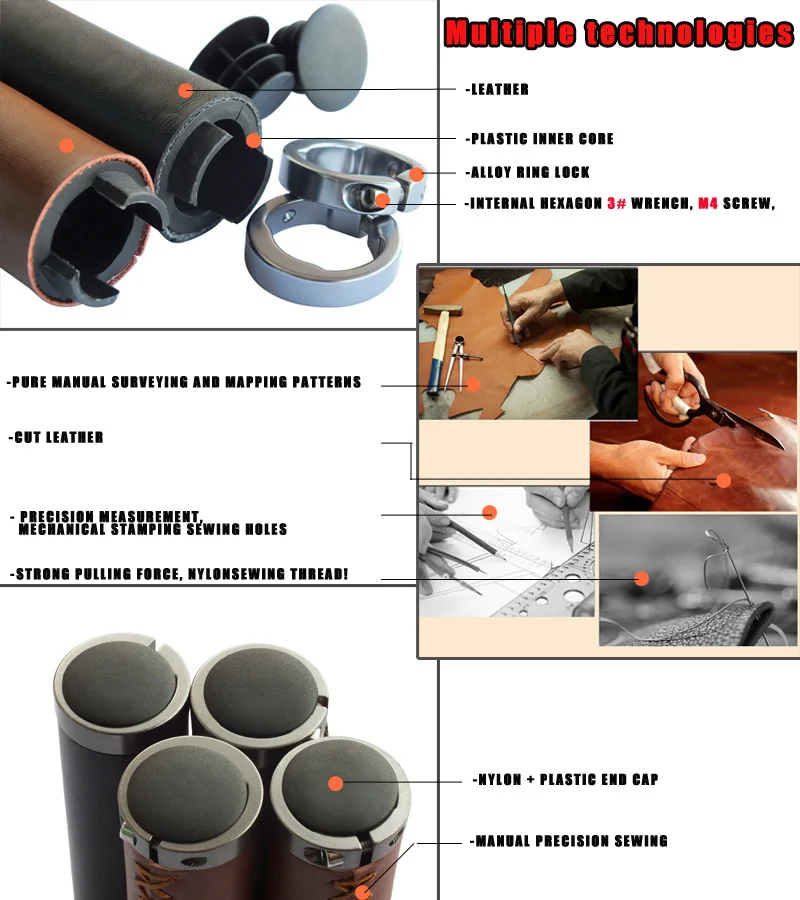 Multiple technologies

-LEATHER

-PLASTIC INNER CORE

-ALLOY RING LOCK

-INTERNAL HEXAGON 3# WRENCH, M4 SCREW,

-PURE MANUAL SURVEYING AND MAPPING PATTERNS

-CUT LEATHER

- PRECISION MEASUREMENT, MECHANICAL STAMPING SEWING HOLES

-STRONG PULLING FORCE, NYLONSEWING THREAD!

-NYLON + PLASTIC END CAP

-MANUAL PRECISION SEWING