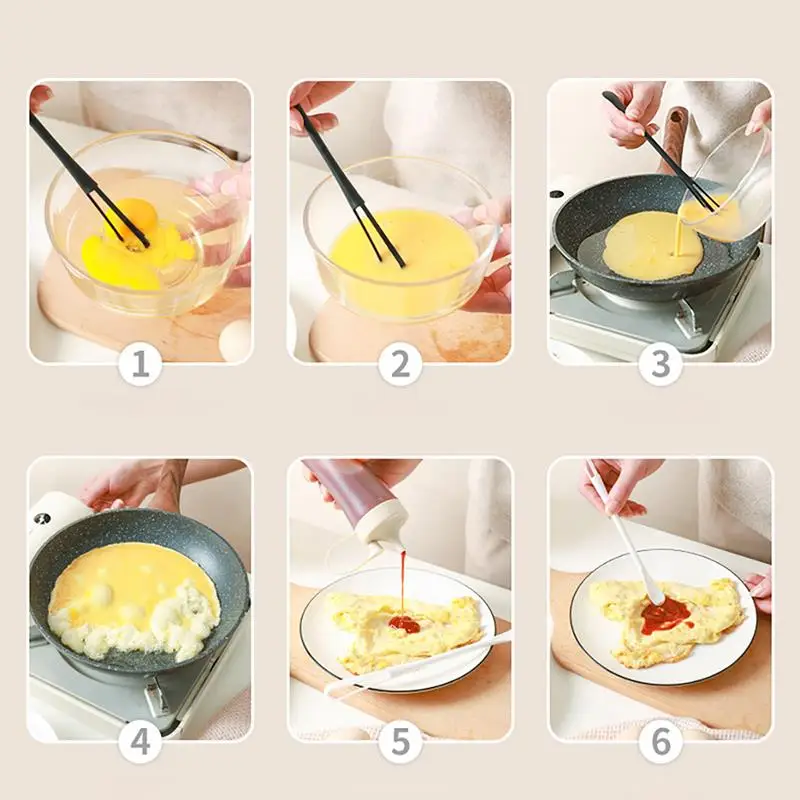 1

2

3

4

5

6