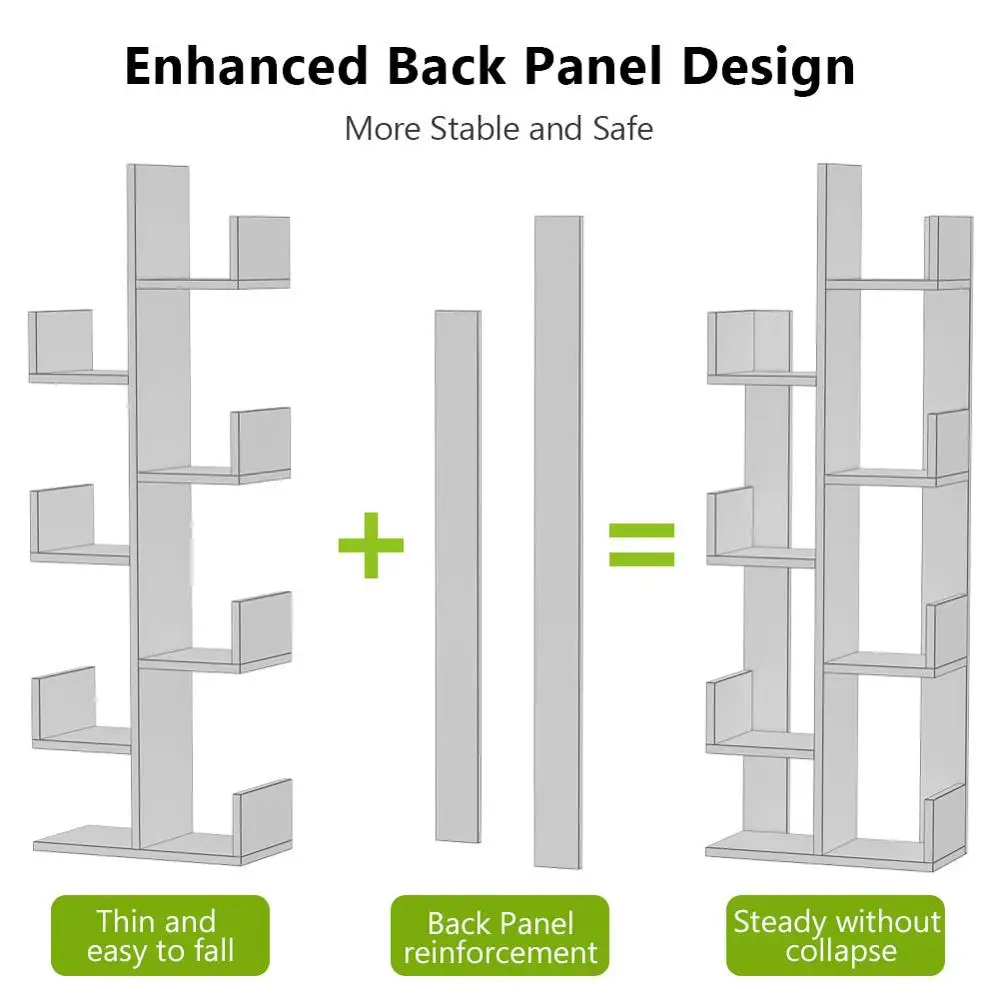 Enhanced Back Panel Design

More Stable and Safe

+

=

Thin and easy to fall

Back Panel reinforcement

Steady without collapse