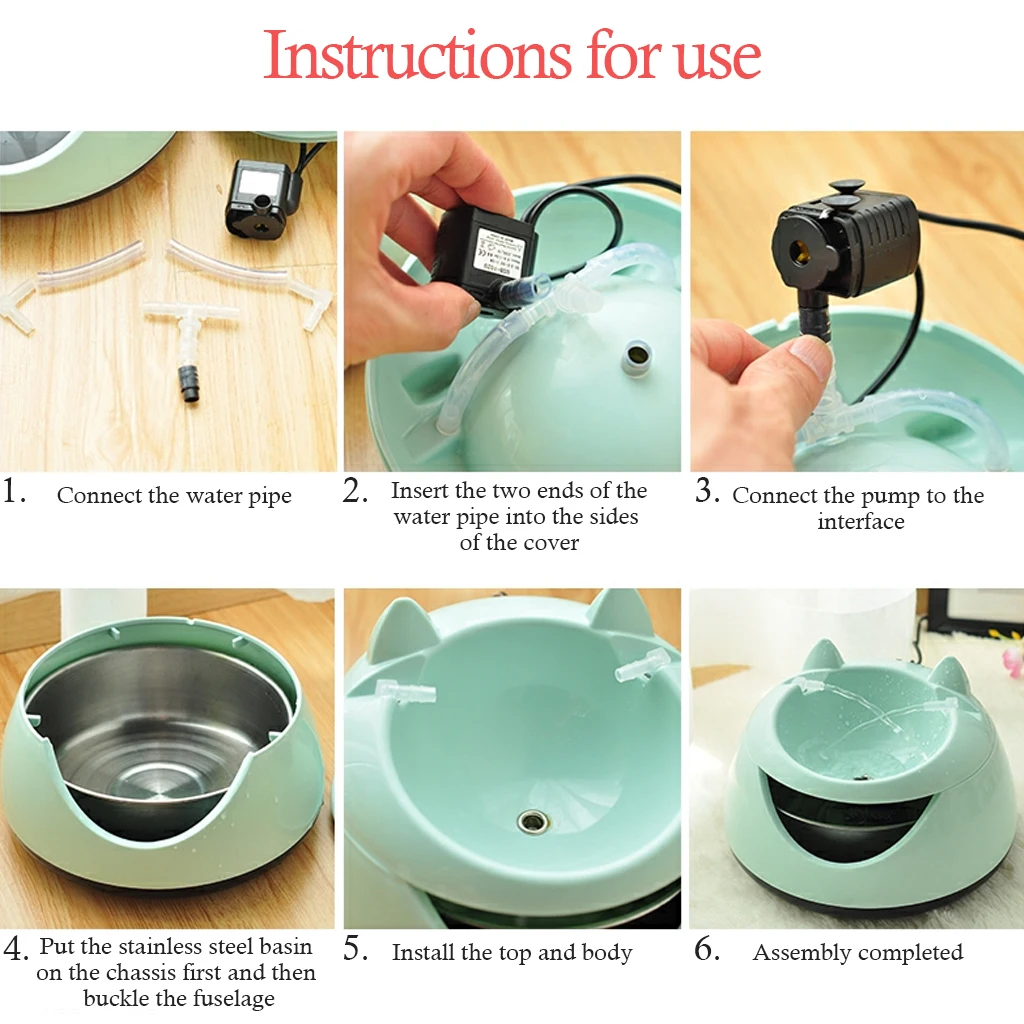 Instructions for use

1. Connect the water pipe

2. Insert the two ends of the water pipe into the sides of the cover

3. Connect the pump to the interface

4. Put the stainless steel basin on the chassis first and then buckle the fuselage

5. Install the top and body

6. Assembly completed